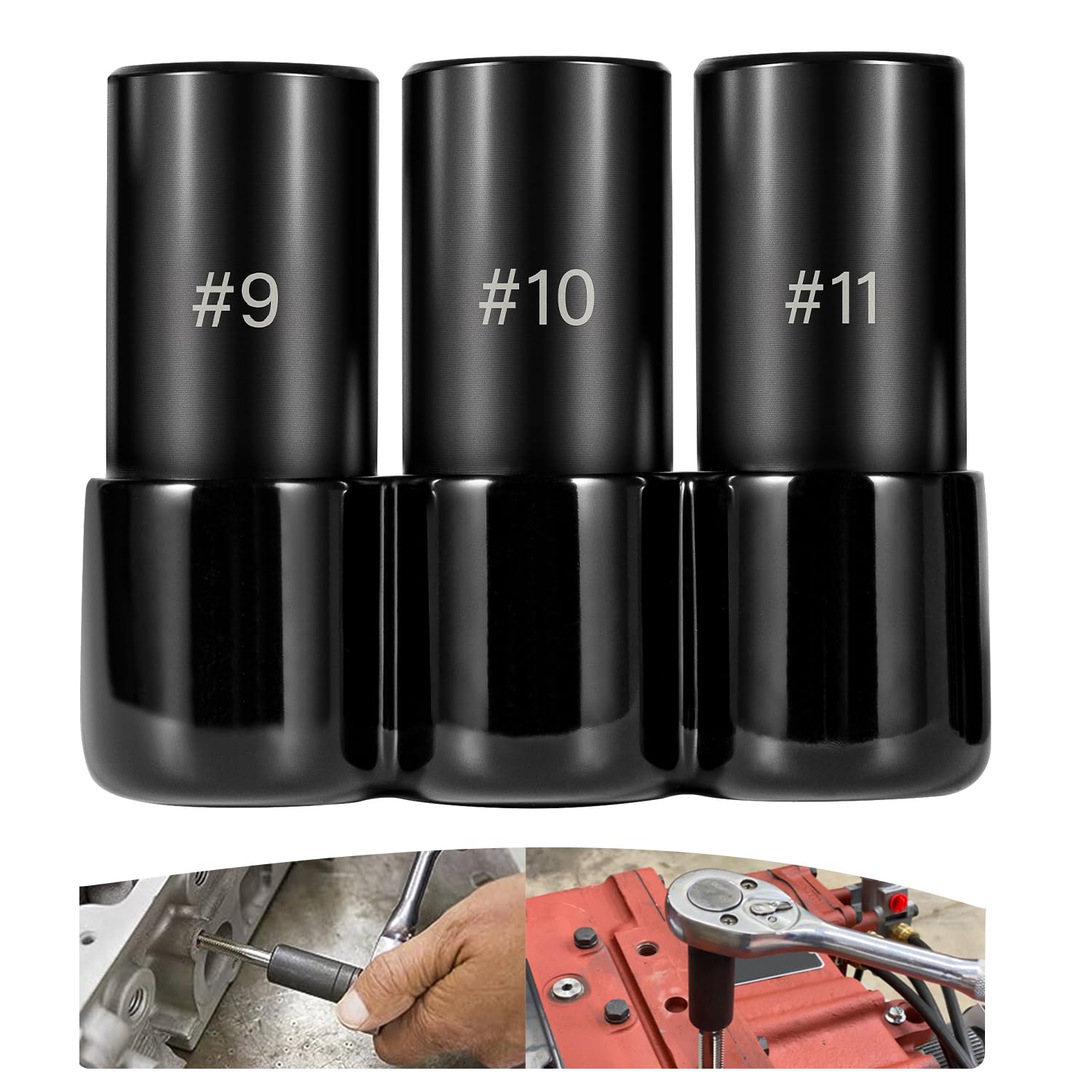 #9
#10
#11