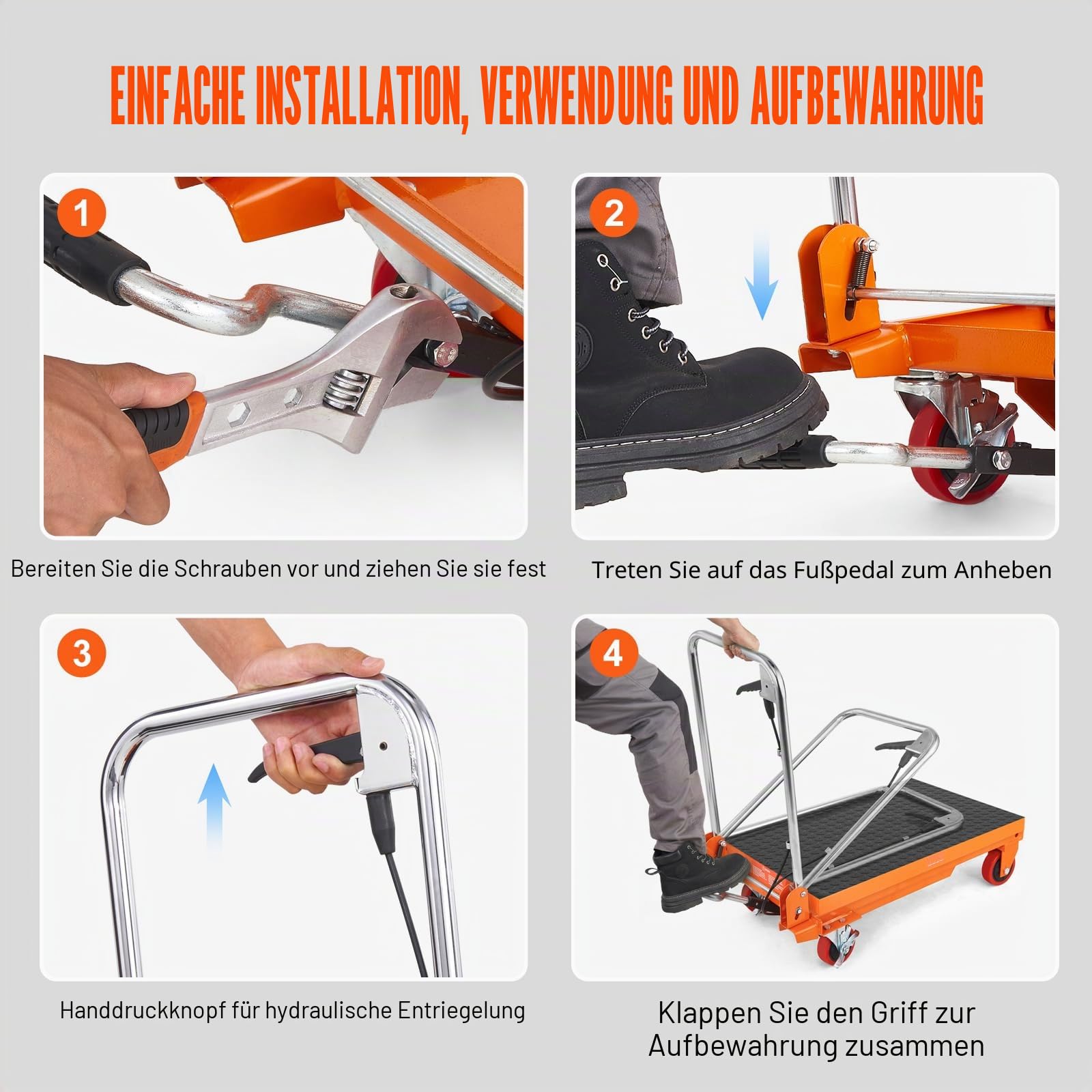 EINFACHE INSTALLATION, VERWENDUNG UND AUFBEWAHRUNG

1

Bereiten Sie die Schrauben vor und ziehen Sie sie fest

2

Treten Sie auf das Fußpedal zum Anheben

3

Handdruckknopf für hydraulische Entriegelung

4

Klappen Sie den Griff zur Aufbewahrung zusammen