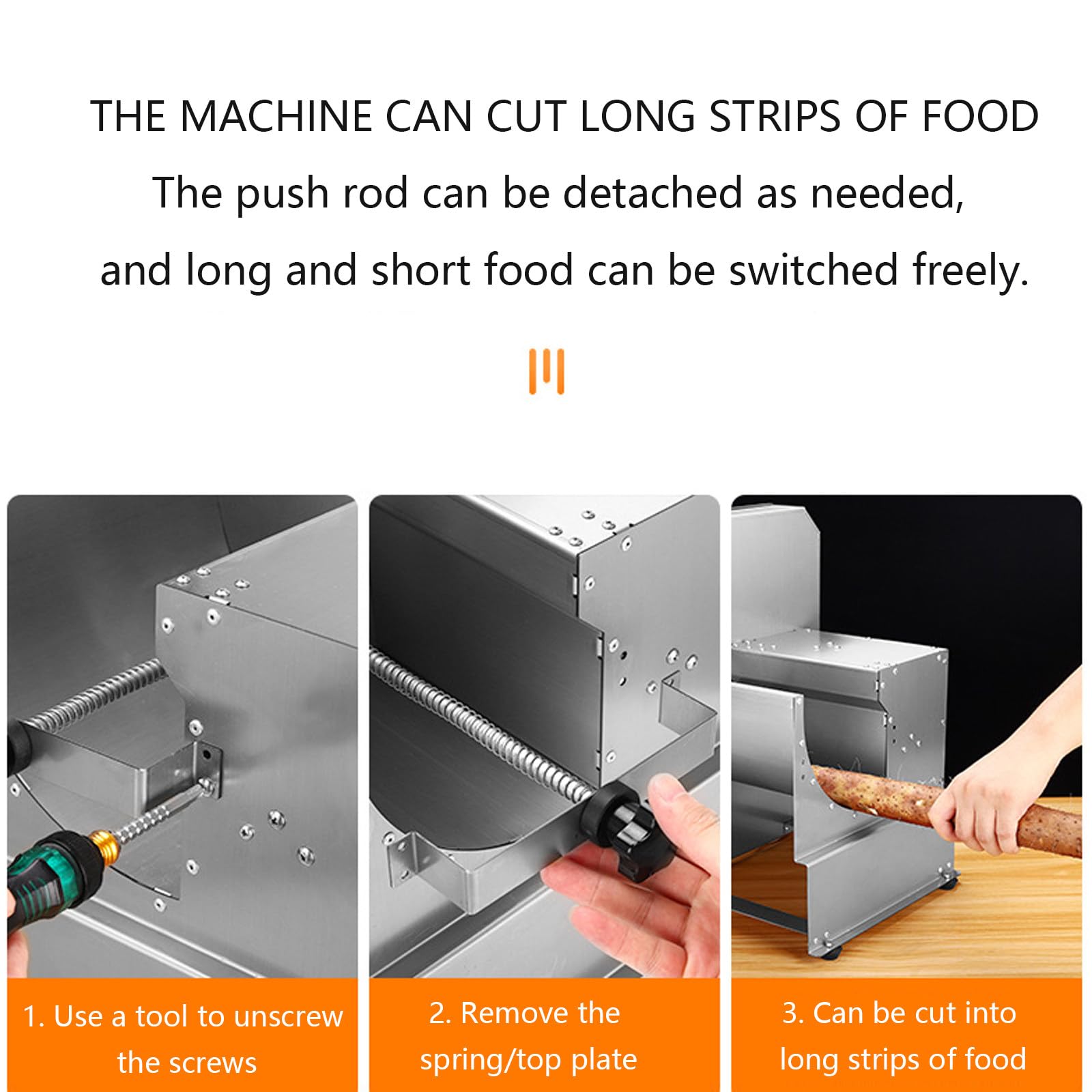 THE MACHINE CAN CUT LONG STRIPS OF FOOD

The push rod can be detached as needed, and long and short food can be switched freely.

1. Use a tool to unscrew the screws

2. Remove the spring/top plate

3. Can be cut into long strips of food