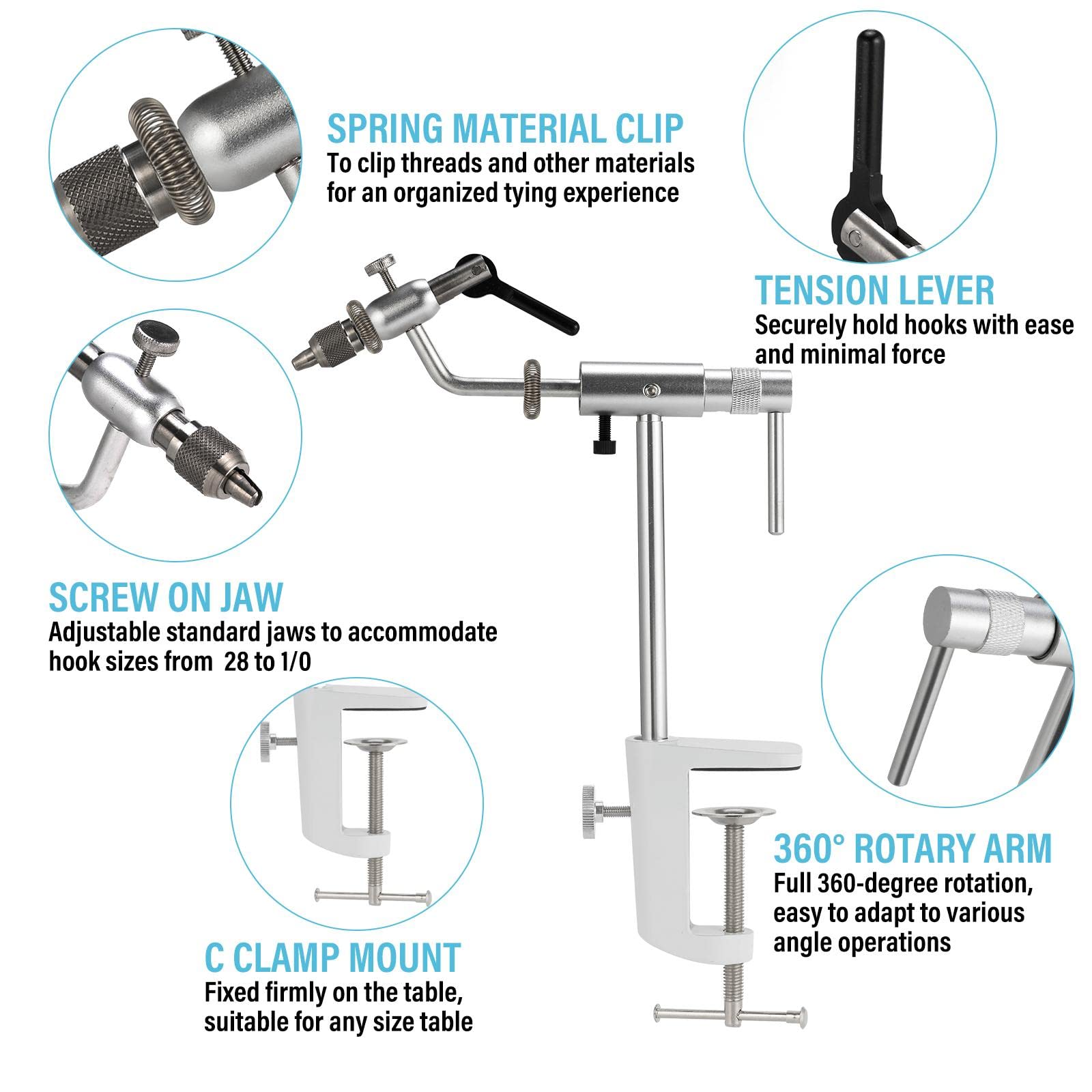 SPRING MATERIAL CLIP
To clip threads and other materials for an organized tying experience

TENSION LEVER
Securely hold hooks with ease and minimal force

SCREW ON JAW
Adjustable standard jaws to accommodate hook sizes from 28 to 1/0

360° ROTARY ARM
Full 360-degree rotation, easy to adapt to various angle operations

C CLAMP MOUNT
Fixed firmly on the table, suitable for any size table