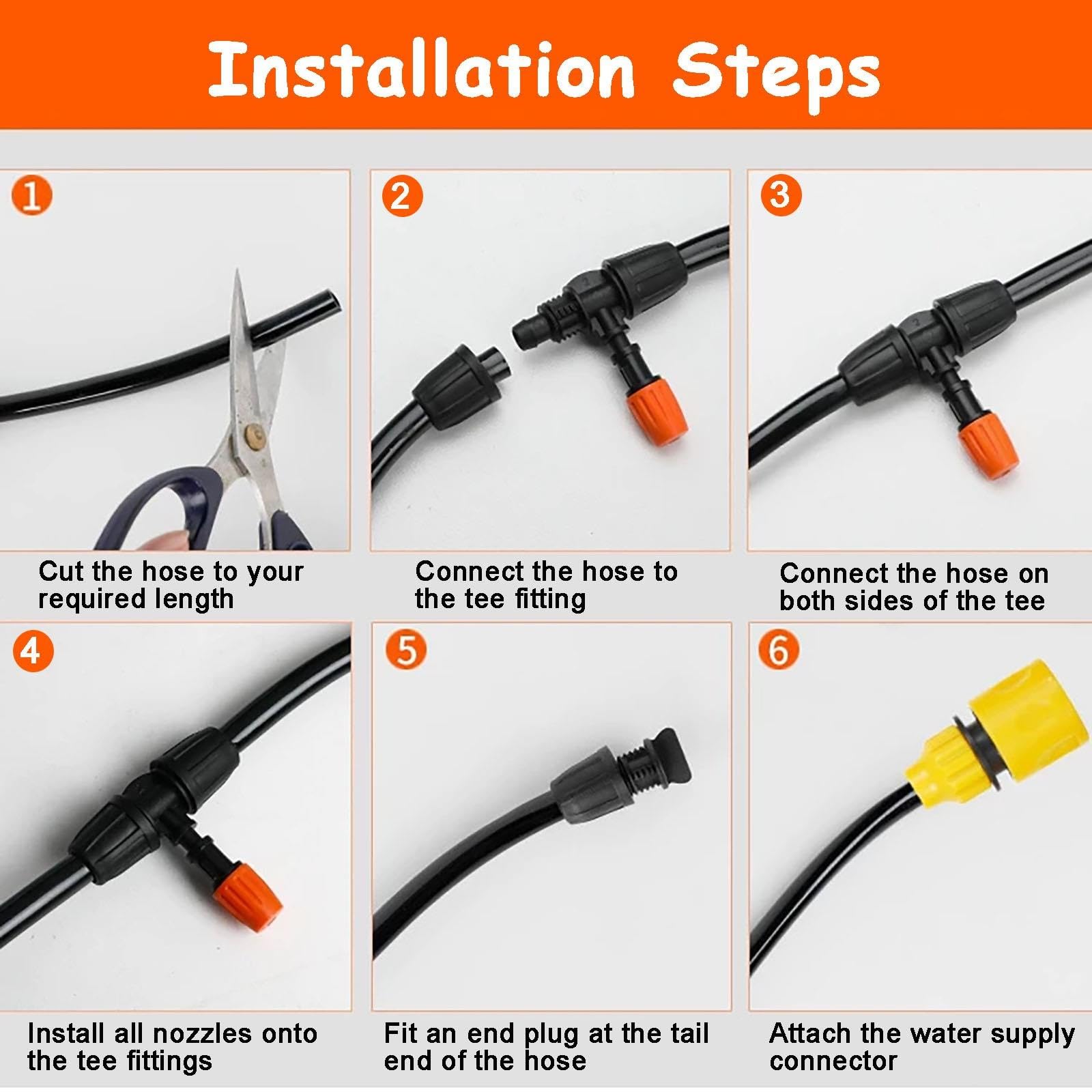 Installation Steps

1
Cut the hose to your required length

2
Connect the hose to the tee fitting

3
Connect the hose on both sides of the tee

4
Install all nozzles onto the tee fittings

5
Fit an end plug at the tail end of the hose

6
Attach the water supply connector