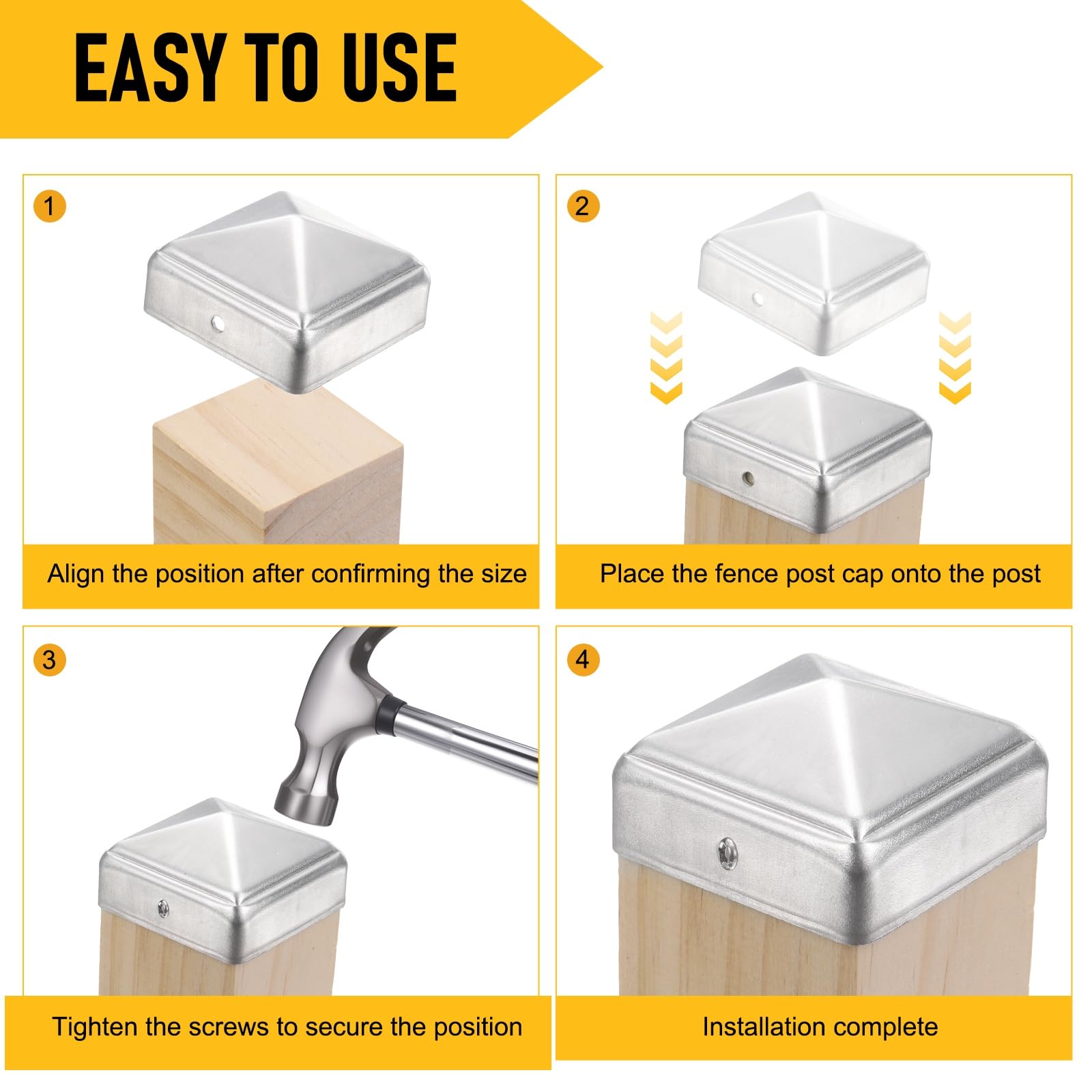 EASY TO USE

1

Align the position after confirming the size

2

Place the fence post cap onto the post

3

Tighten the screws to secure the position

4

Installation complete