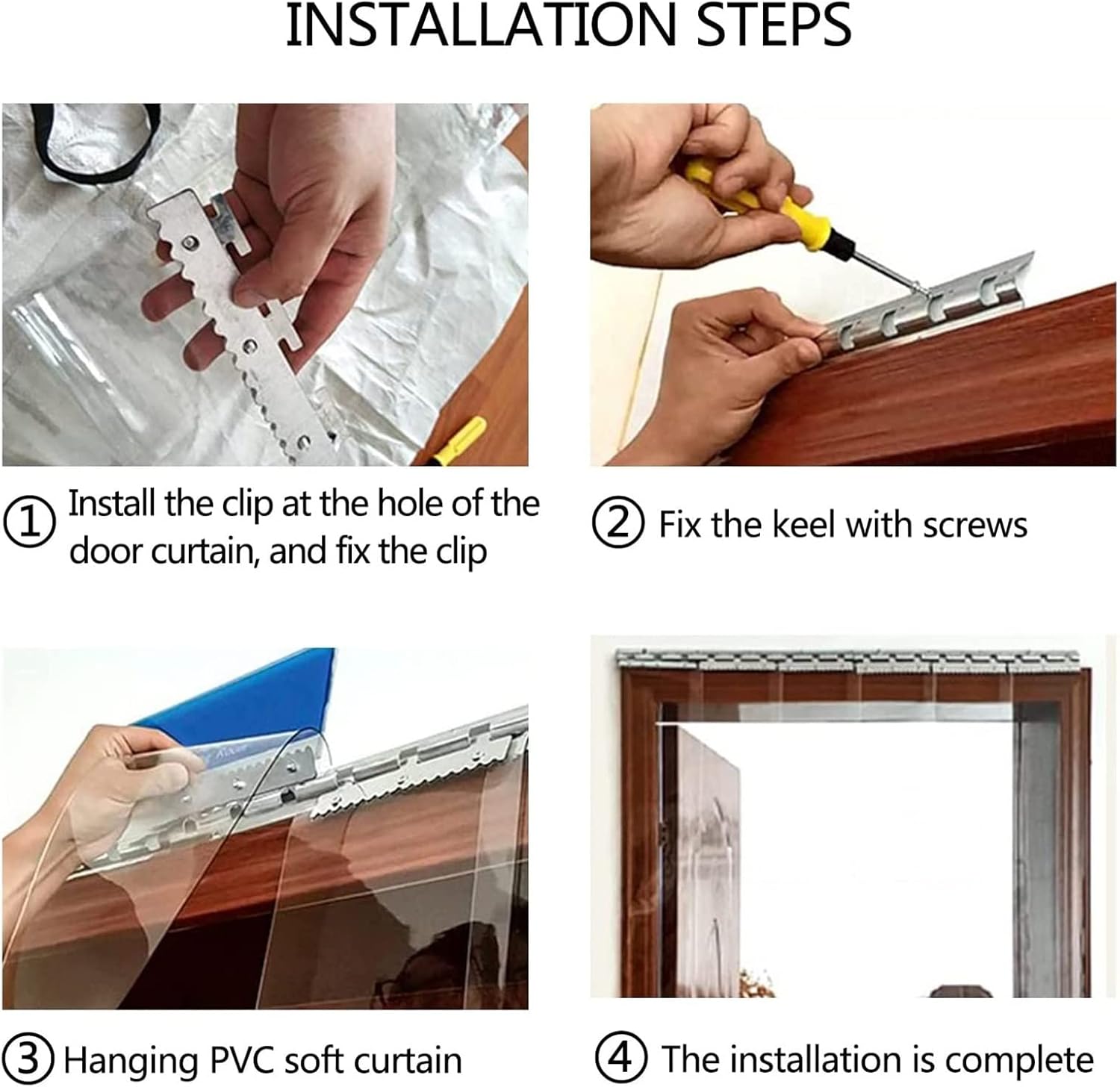 INSTALLATION STEPS

① Install the clip at the hole of the door curtain, and fix the clip

② Fix the keel with screws

③ Hanging PVC soft curtain

④ The installation is complete