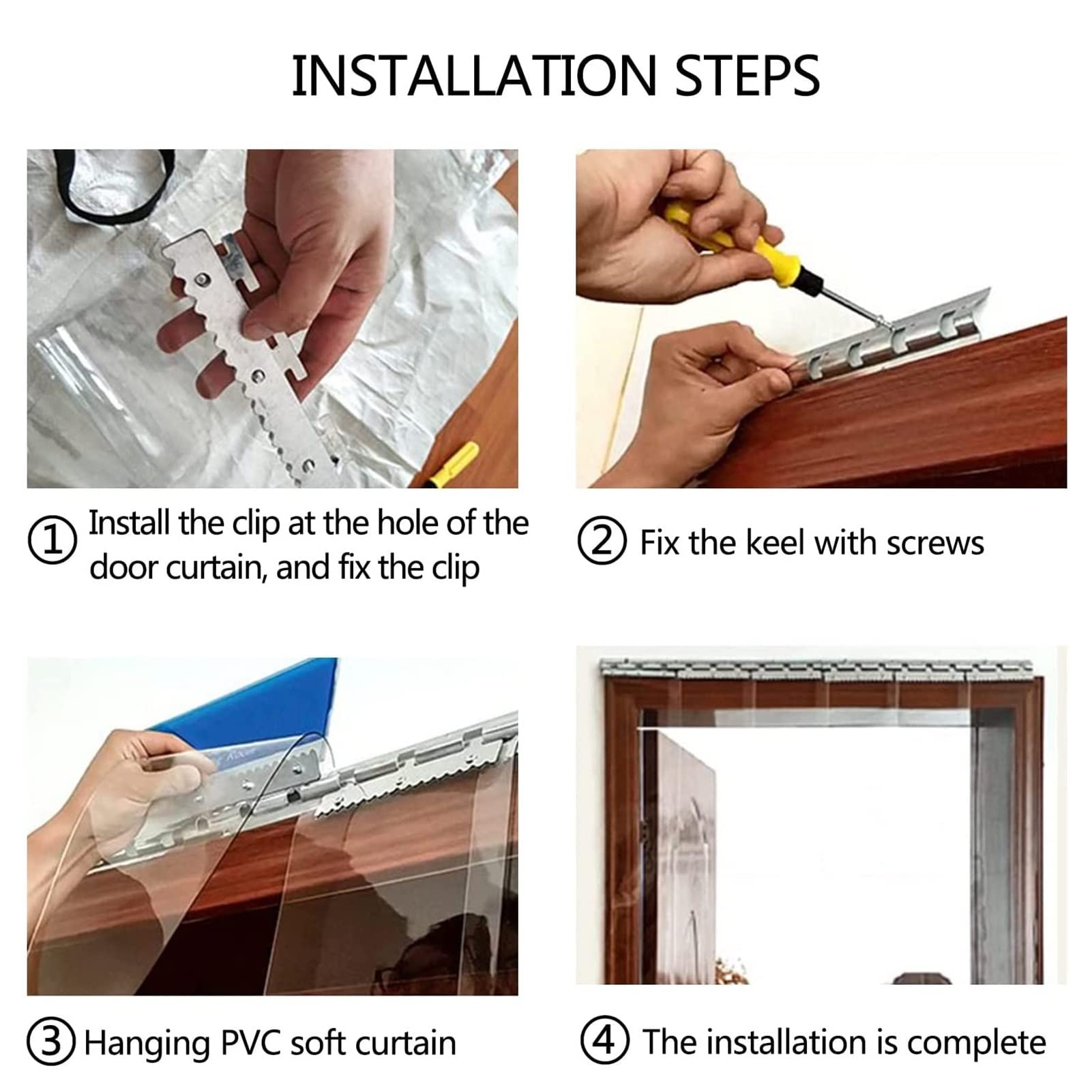 INSTALLATION STEPS

① Install the clip at the hole of the door curtain, and fix the clip

② Fix the keel with screws

③ Hanging PVC soft curtain

④ The installation is complete