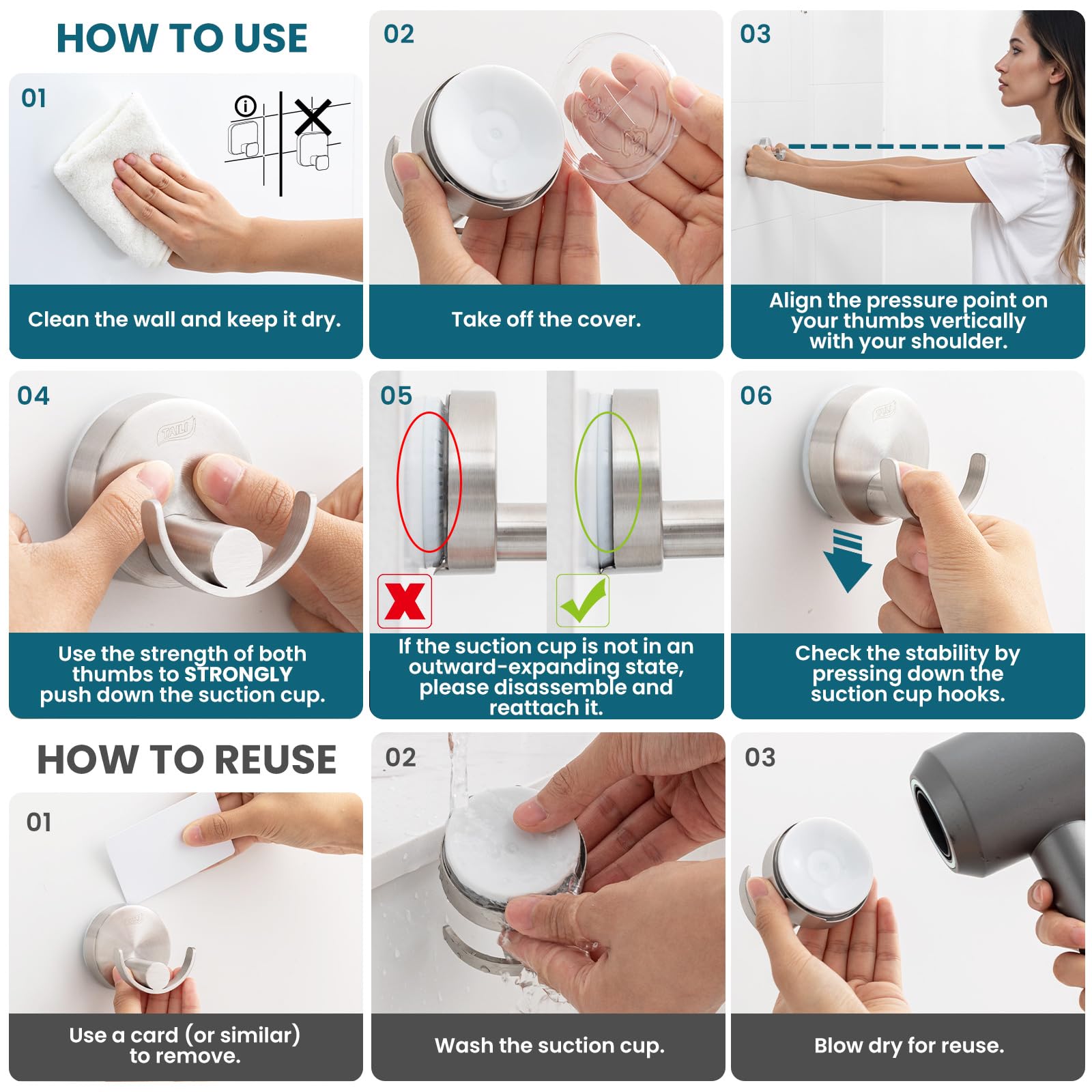 HOW TO USE

01

Clean the wall and keep it dry.

02

Take off the cover.

03

Align the pressure point on your thumbs vertically with your shoulder.

04

TAILI

Use the strength of both thumbs to STRONGLY push down the suction cup.

05

If the suction cup is not in an outward-expanding state, please disassemble and reattach it.

06

TAILI

Check the stability by pressing down the suction cup hooks.

HOW TO REUSE

01

Use a card (or similar) to remove.

02

Wash the suction cup.

03

Blow dry for reuse.