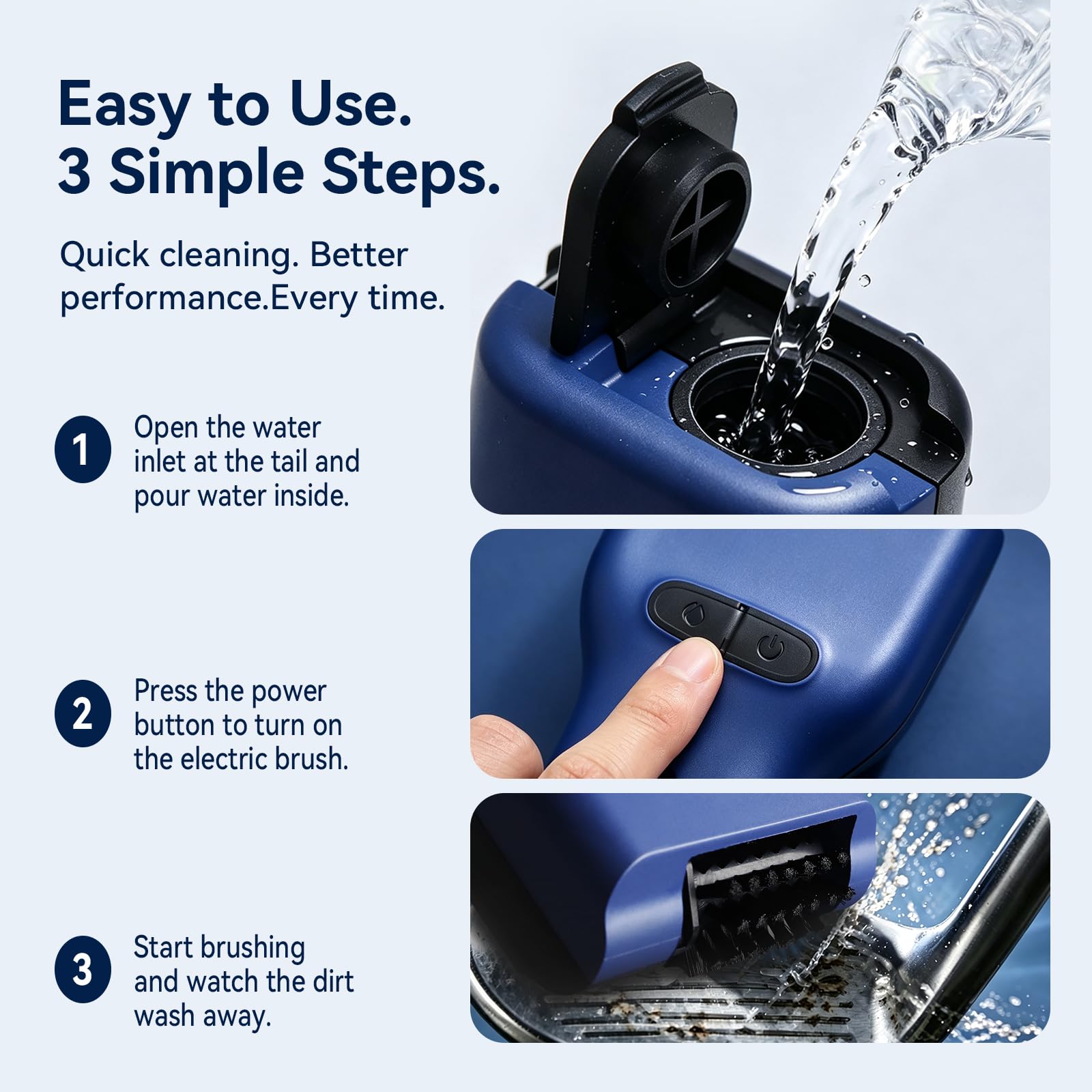 Easy to Use.
3 Simple Steps.

Quick cleaning. Better performance.Every time.

1 Open the water inlet at the tail and pour water inside.

2 Press the power button to turn on the electric brush.

3 Start brushing and watch the dirt wash away.