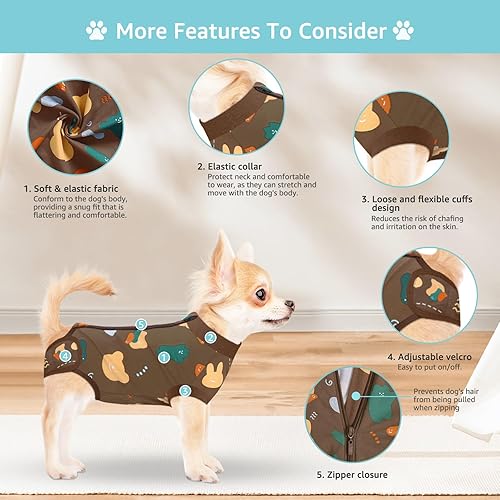 More Features To Consider

1. Soft & elastic fabric
Conform to the dog's body, providing a snug fit that is flattering and comfortable.

2. Elastic collar
Protect neck and comfortable to wear, as they can stretch and move with the dog's body.

3. Loose and flexible cuffs design
Reduces the risk of chafing and irritation on the skin.

4. Adjustable velcro
Easy to put on/off.

Prevents dog's hair from being pulled when zipping

5. Zipper closure

5
2
1
4
3