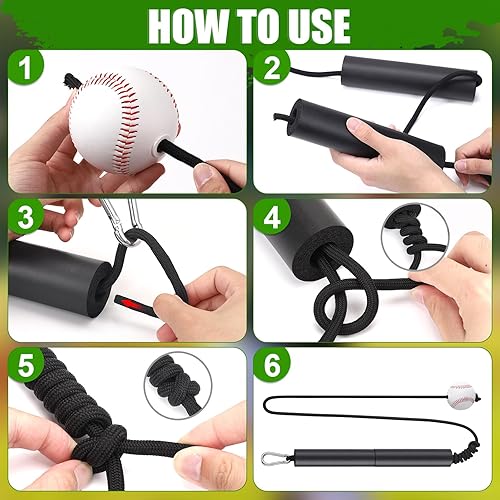 HOW TO USE

1

2

3

4

5

6