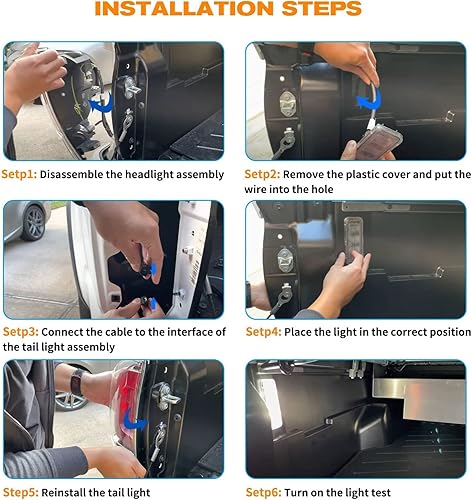 INSTALLATION STEPS

Setp1: Disassemble the headlight assembly

Setp2: Remove the plastic cover and put the wire into the hole

Setp3: Connect the cable to the interface of the tail light assembly

Setp4: Place the light in the correct position

Step5: Reinstall the tail light

Setp6: Turn on the light test