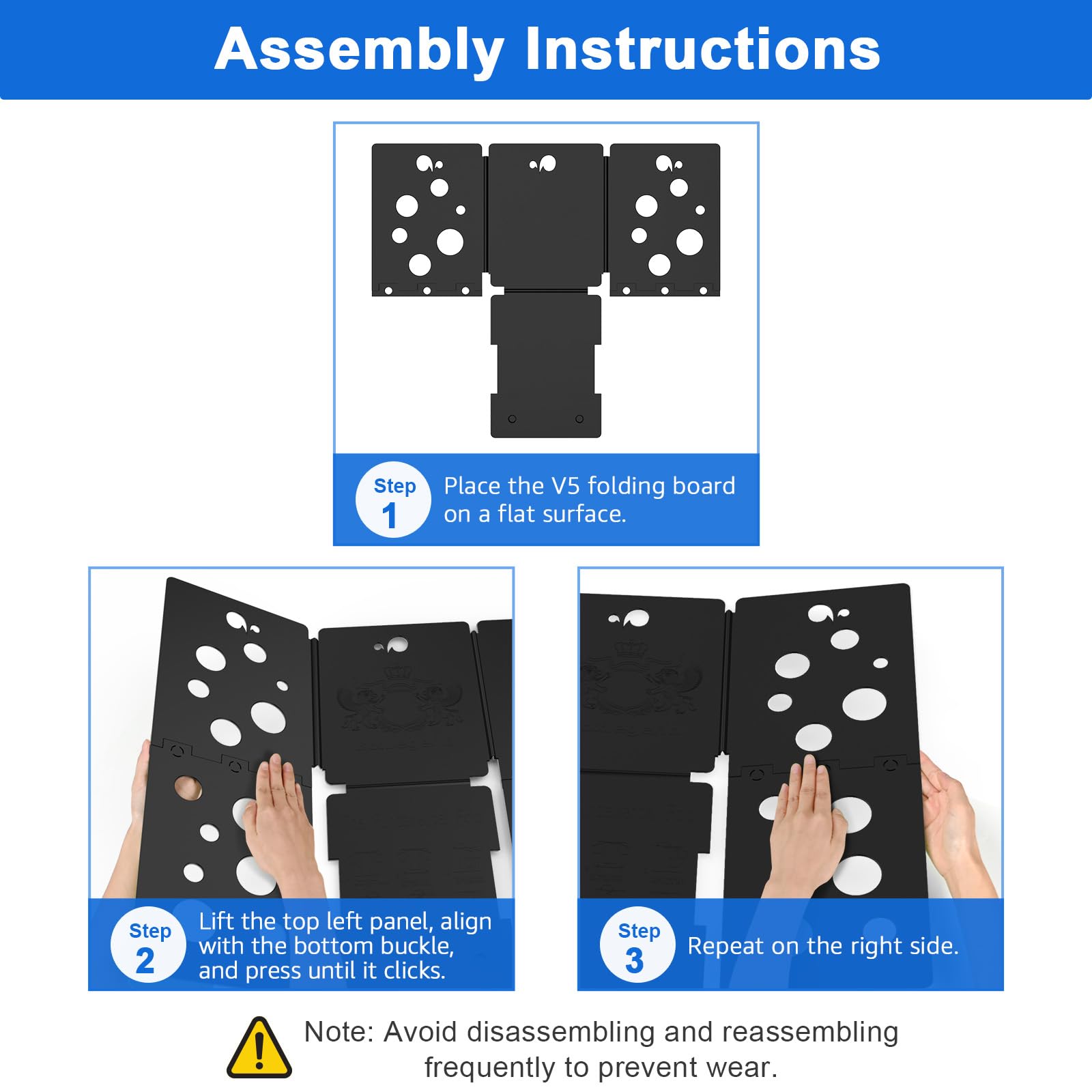 Assembly Instructions

Step 1
Place the V5 folding board on a flat surface.

Step 2
Lift the top left panel, align with the bottom buckle, and press until it clicks.

Step 3
Repeat on the right side.

Note: Avoid disassembling and reassembling frequently to prevent wear.