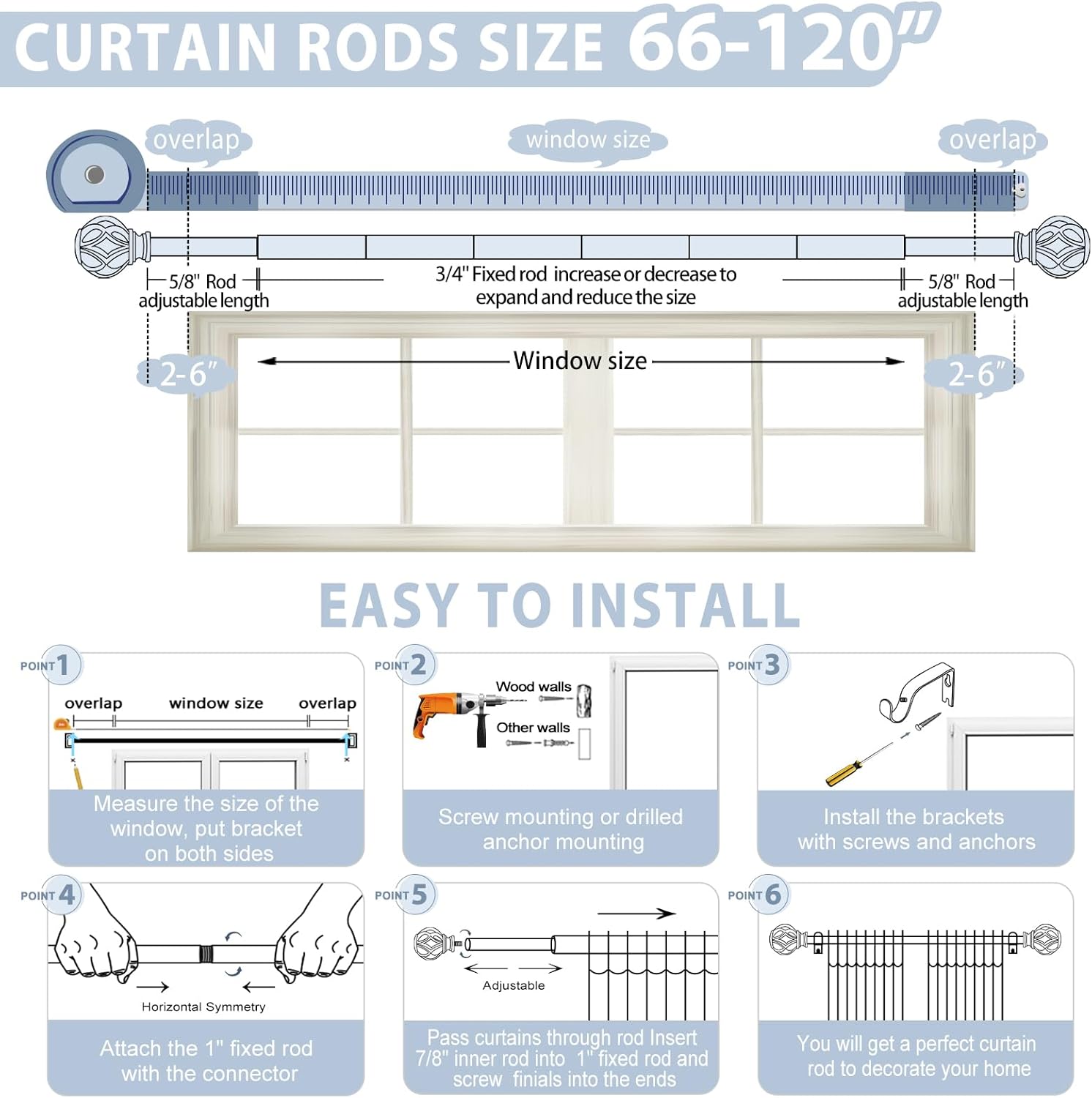 CURTAIN RODS SIZE 66-120"

overlap

window size

overlap

5/8" Rod adjustable length

3/4" Fixed rod increase or decrease to expand and reduce the size

5/8" Rod adjustable length

2-6"

Window size

2-6"

EASY TO INSTALL

POINT 1

overlap window size overlap

Measure the size of the window, put bracket on both sides

POINT 2

Wood walls

Other walls

Screw mounting or drilled anchor mounting

POINT 3

Install the brackets with screws and anchors

POINT 4

Horizontal Symmetry

Attach the 1" fixed rod with the connector

POINT 5

Adjustable

Pass curtains through rod Insert 7/8" inner rod into 1" fixed rod and screw finials into the ends

POINT 6

You will get a perfect curtain rod to decorate your home