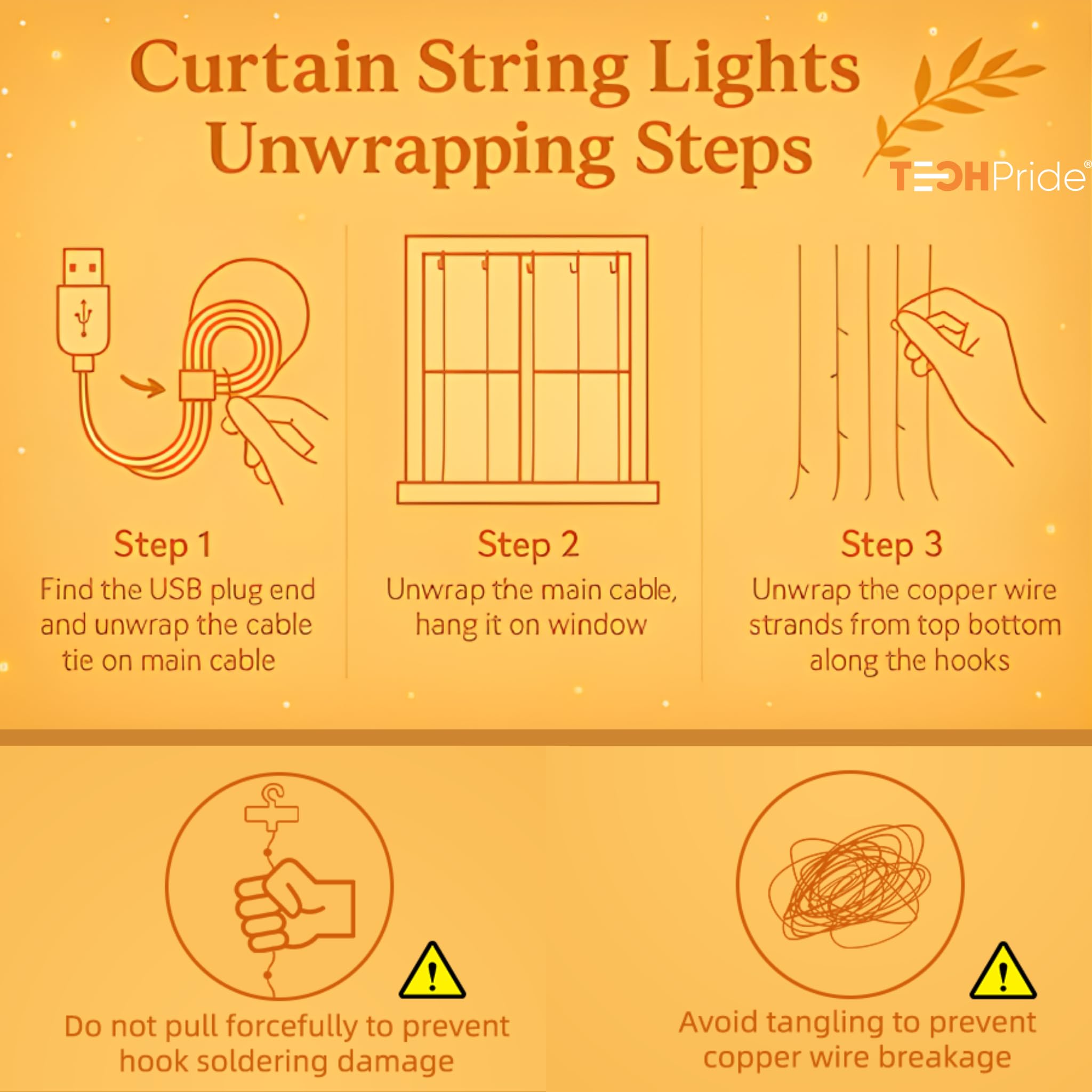 Curtain String Lights Unwrapping Steps

TECHPride®

Step 1
Find the USB plug end and unwrap the cable tie on main cable

Step 2
Unwrap the main cable, hang it on window

Step 3
Unwrap the copper wire strands from top bottom along the hooks

Do not pull forcefully to prevent hook soldering damage

Avoid tangling to prevent copper wire breakage