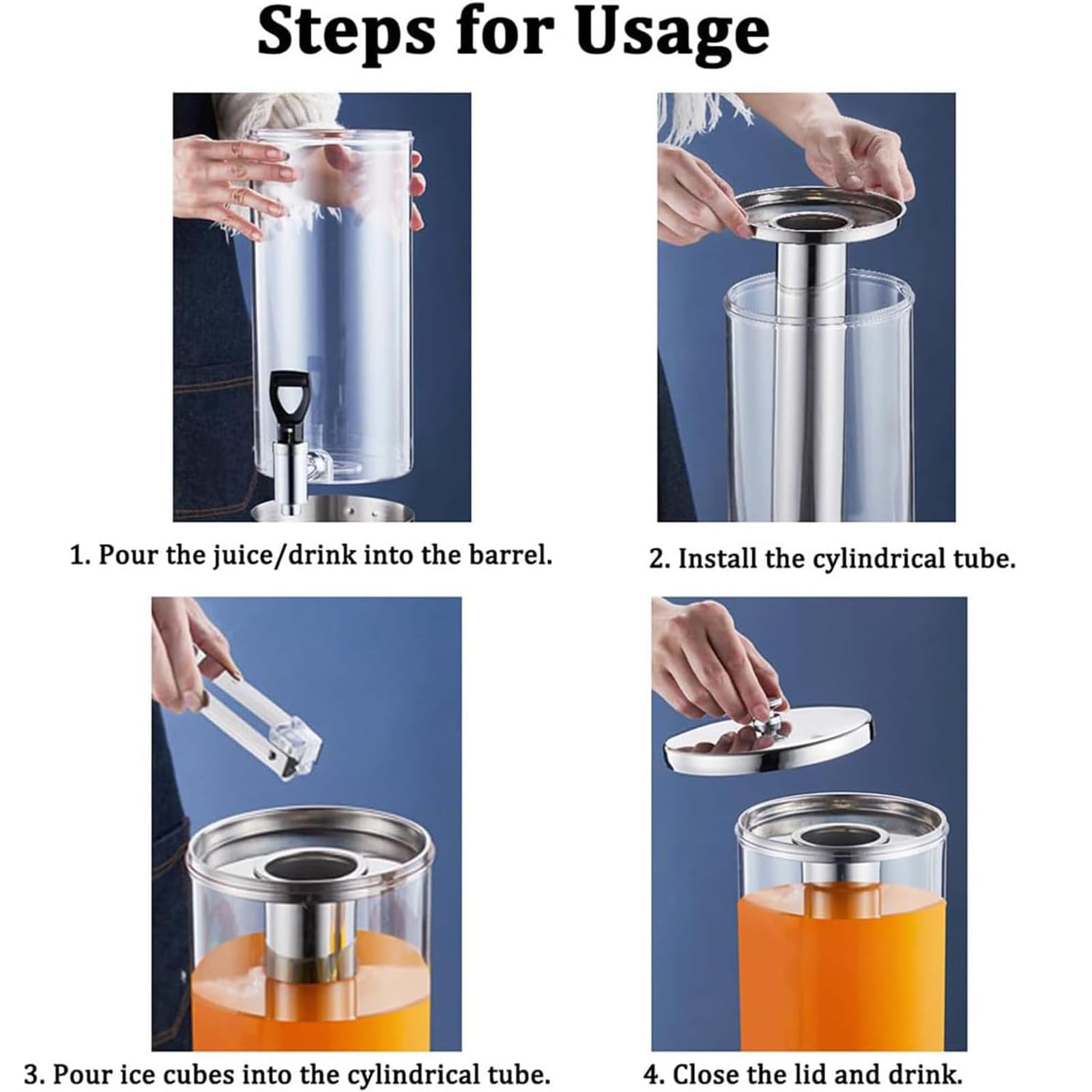 Steps for Usage

1. Pour the juice/drink into the barrel.

2. Install the cylindrical tube.

3. Pour ice cubes into the cylindrical tube.

4. Close the lid and drink.