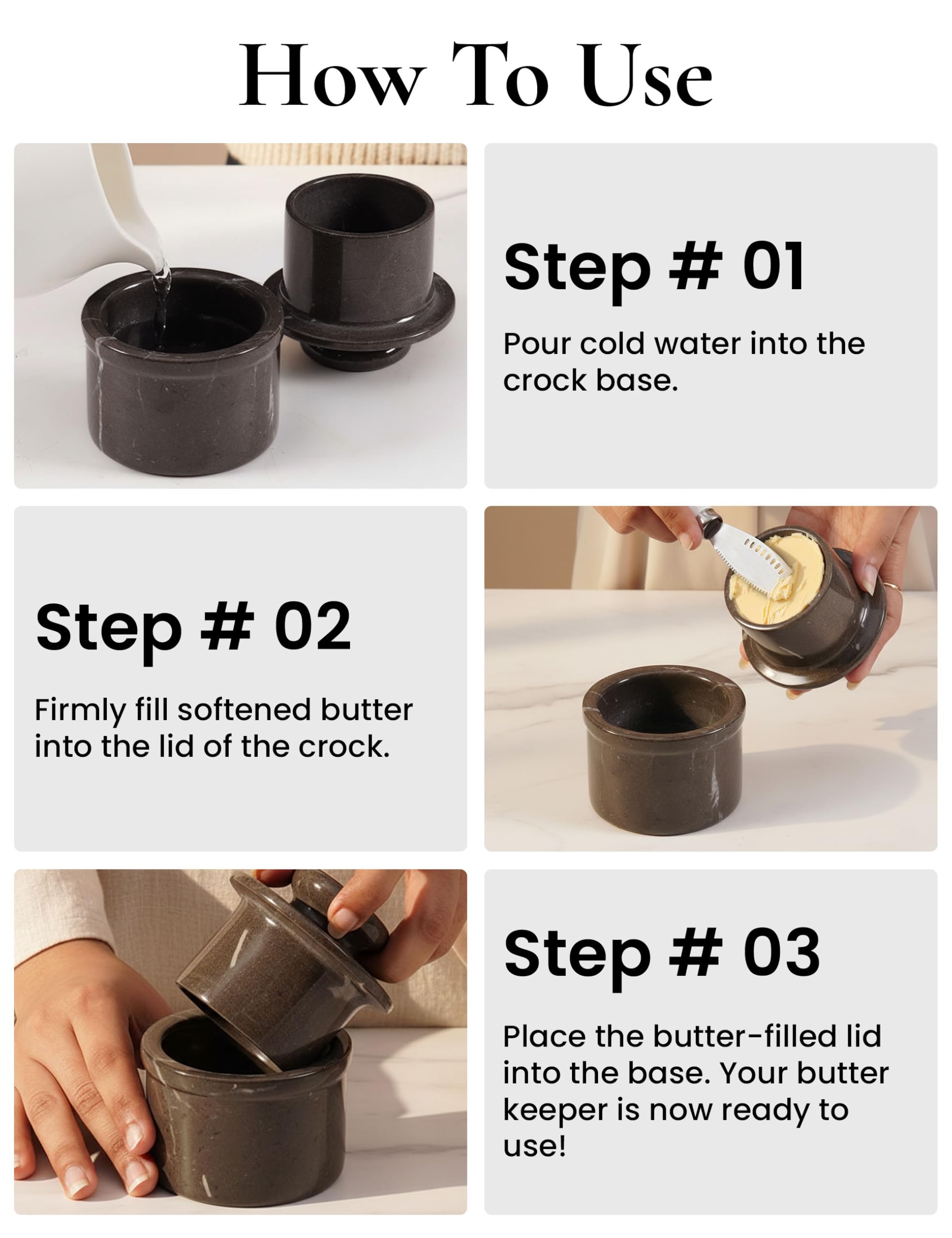 How To Use

Step # 01

Pour cold water into the crock base.

Step # 02

Firmly fill softened butter into the lid of the crock.

Step # 03

Place the butter-filled lid into the base. Your butter keeper is now ready to use!