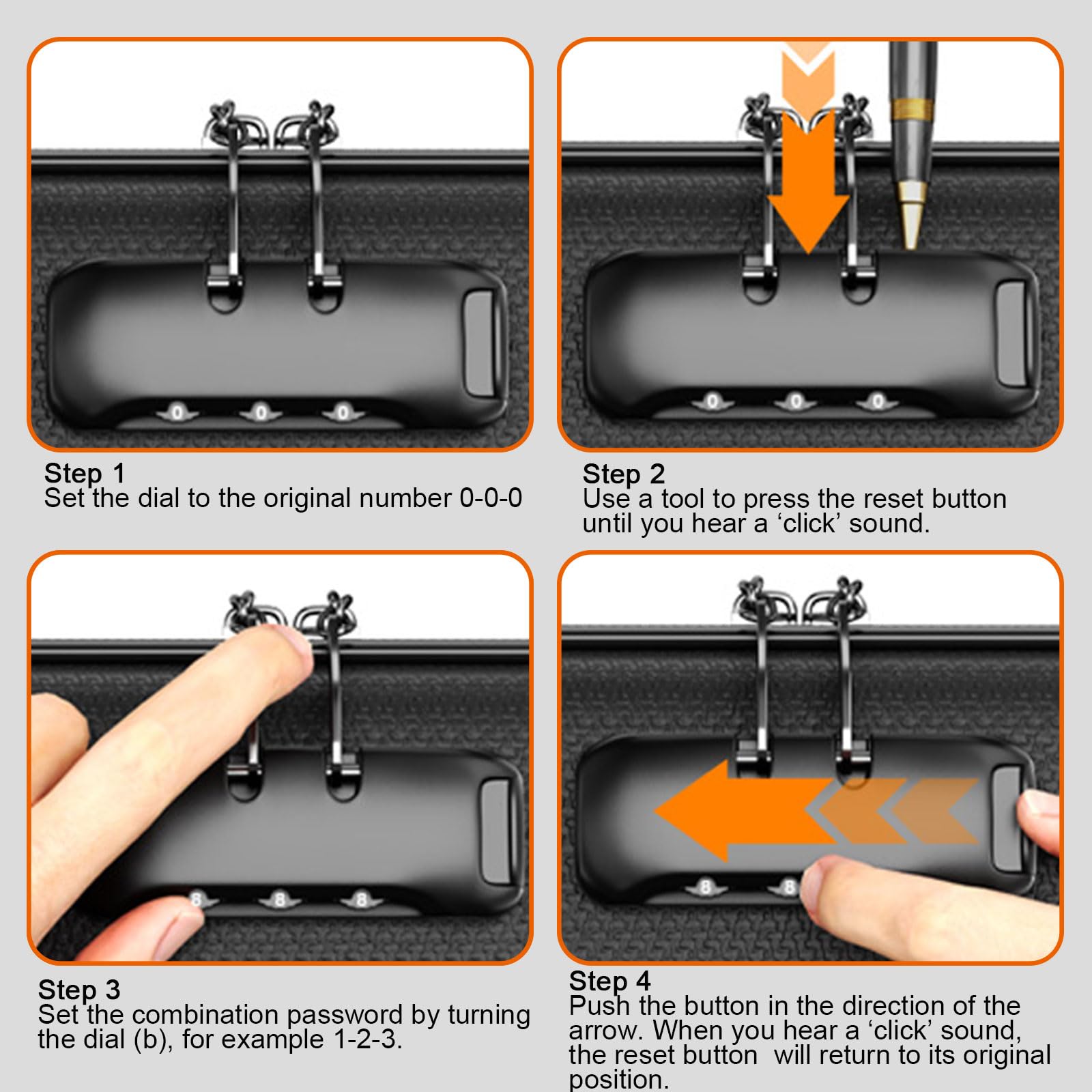 0 0 0

Step 1
Set the dial to the original number 0-0-0

0 0 0

Step 2
Use a tool to press the reset button until you hear a ‘click’ sound.

8 8 8

Step 3
Set the combination password by turning the dial (b), for example 1-2-3.

8 8

Step 4
Push the button in the direction of the arrow. When you hear a ‘click’ sound, the reset button  will return to its original position.