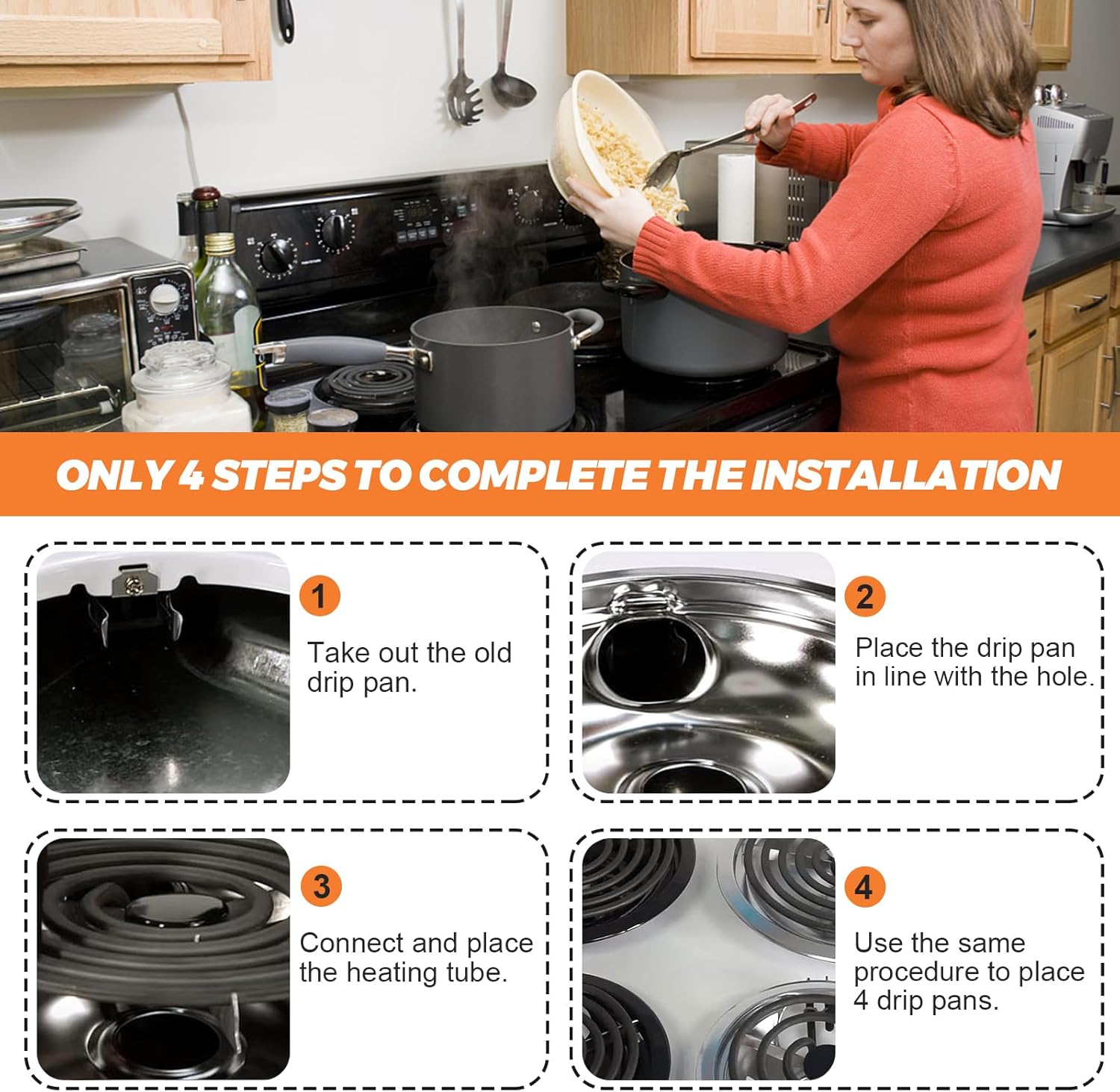 ONLY 4 STEPS TO COMPLETE THE INSTALLATION

1
Take out the old drip pan.

2
Place the drip pan in line with the hole.

3
Connect and place the heating tube.

4
Use the same procedure to place 4 drip pans.