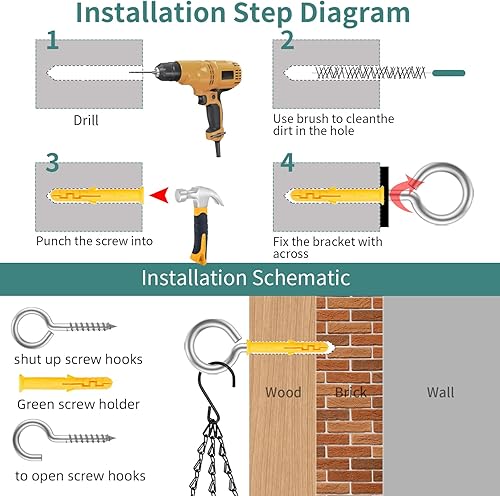 Installation Step Diagram

1

Drill

2

Use brush to cleanthe dirt in the hole

3

Punch the screw into

4

Fix the bracket with across

Installation Schematic

shut up screw hooks

Green screw holder

to open screw hooks

Wood

Brick

Wall