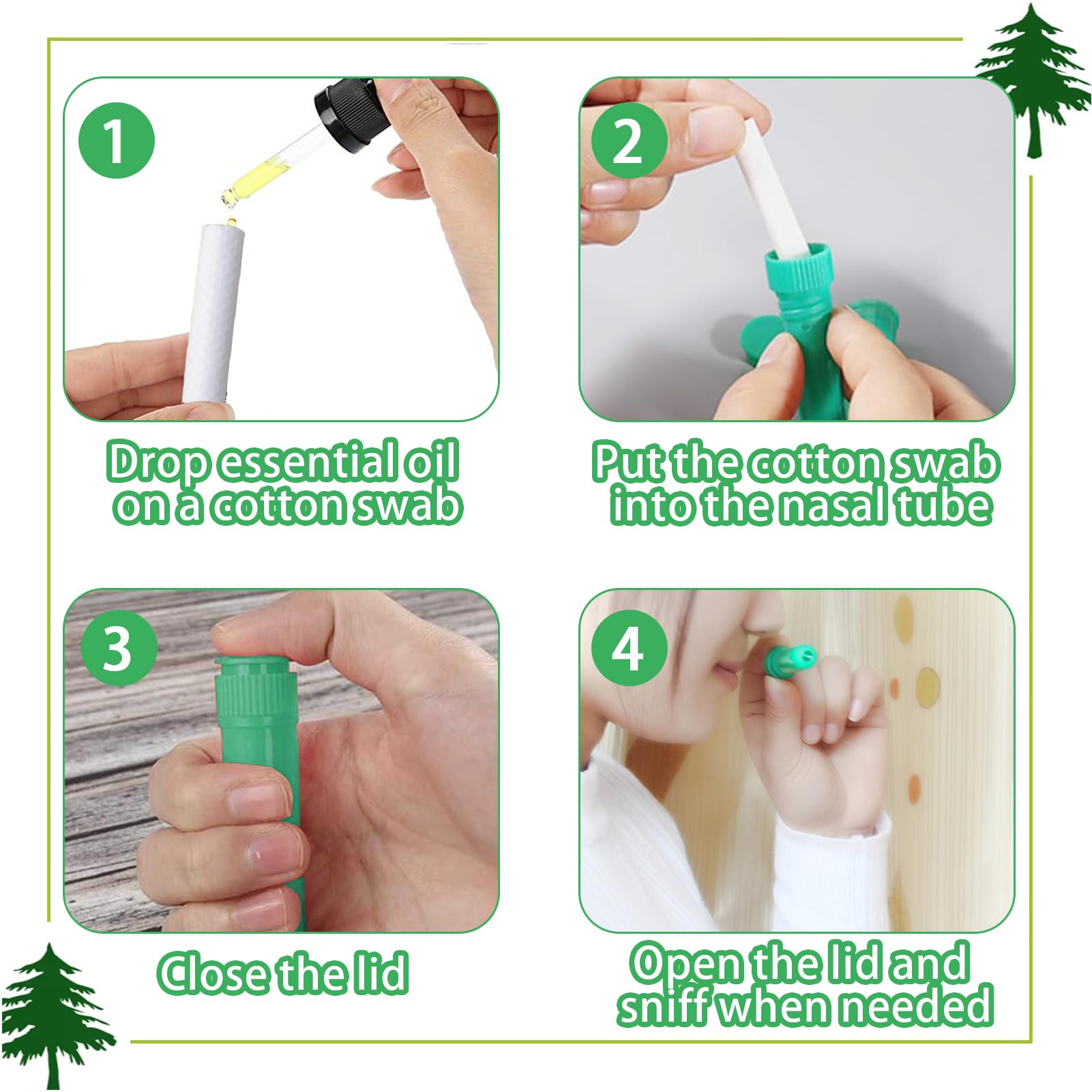 1

Drop essential oil on a cotton swab

2

Put the cotton swab into the nasal tube

3

Close the lid

4

Open the lid and sniff when needed