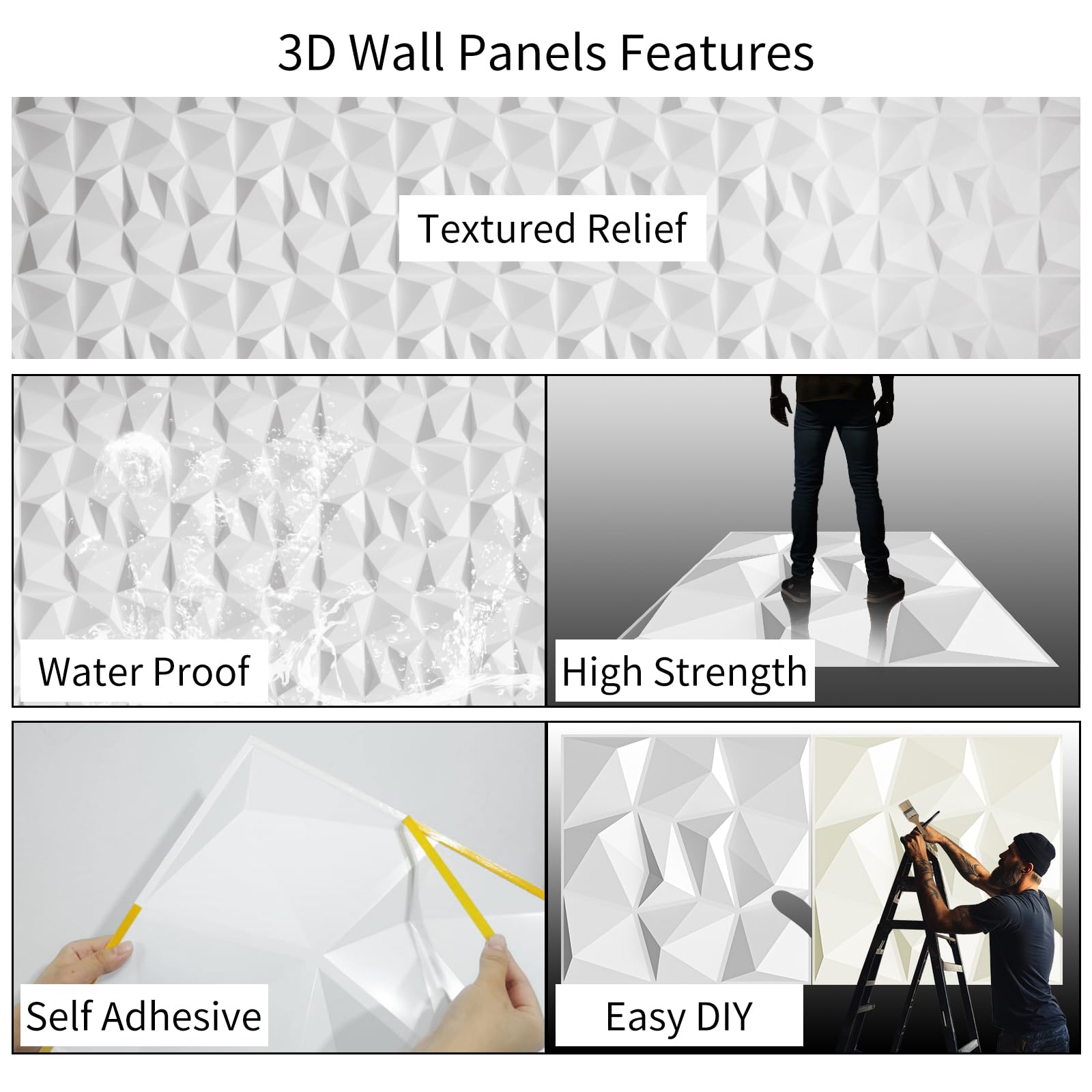 3D Wall Panels Features

Textured Relief

Water Proof

High Strength

Self Adhesive

Easy DIY