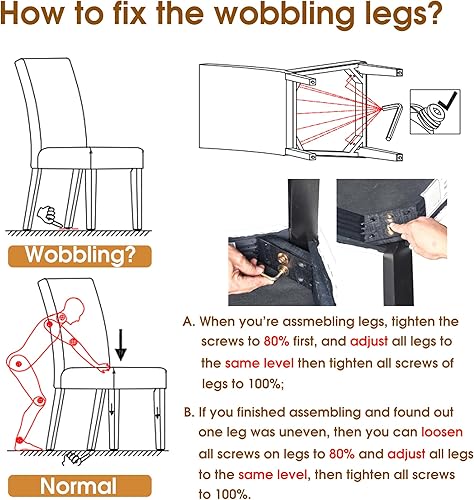 How to fix the wobbling legs?

Wobbling?

Normal

A. When you're assmebling legs, tighten the screws to 80% first, and adjust all legs to the same level then tighten all screws of legs to 100%;

B. If you finished assembling and found out one leg was uneven, then you can loosen all screws on legs to 80% and adjust all legs to the same level, then tighten all screws to 100%.