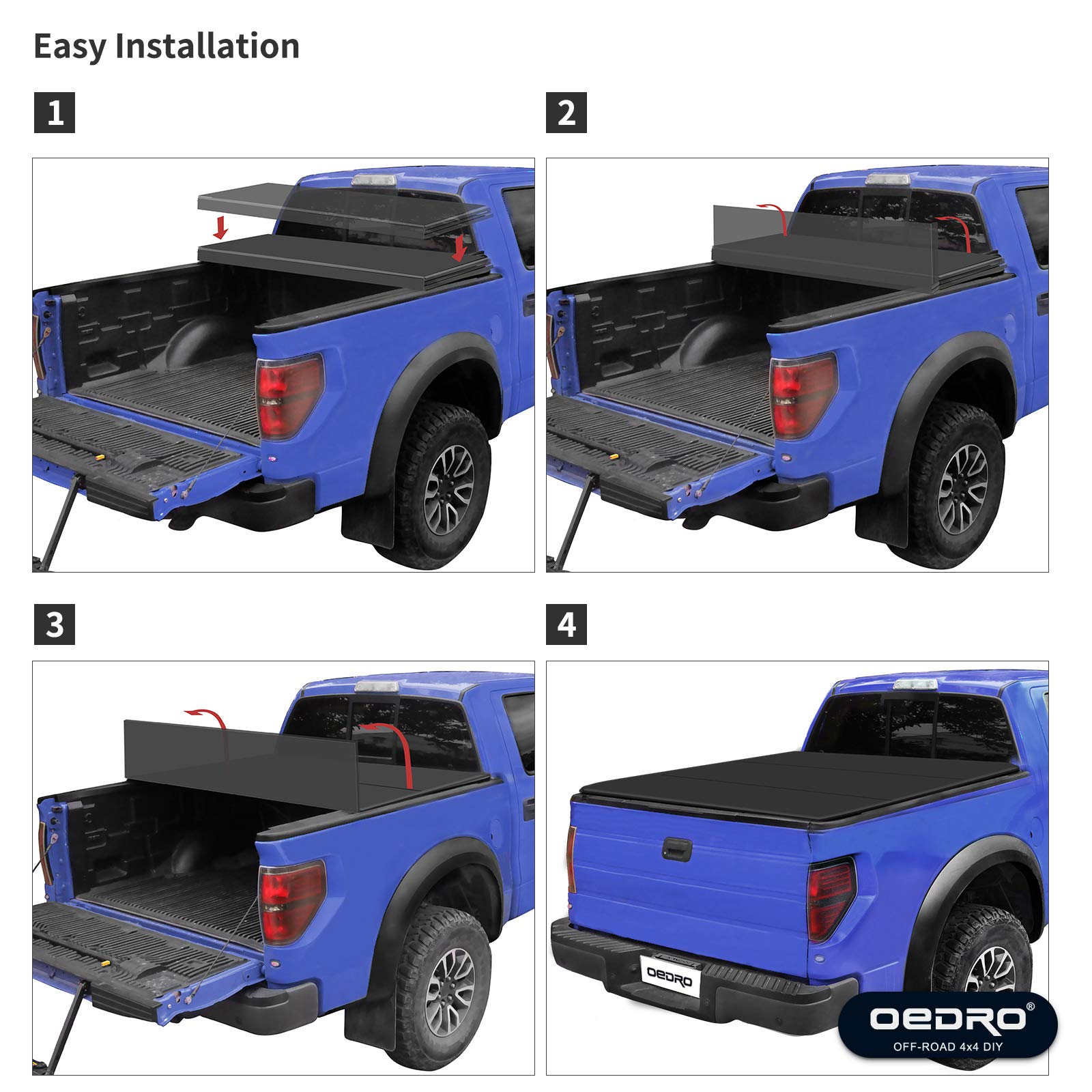 Easy Installation

1

2

3

4

OEDRO

OEDRO®
OFF-ROAD 4x4 DIY