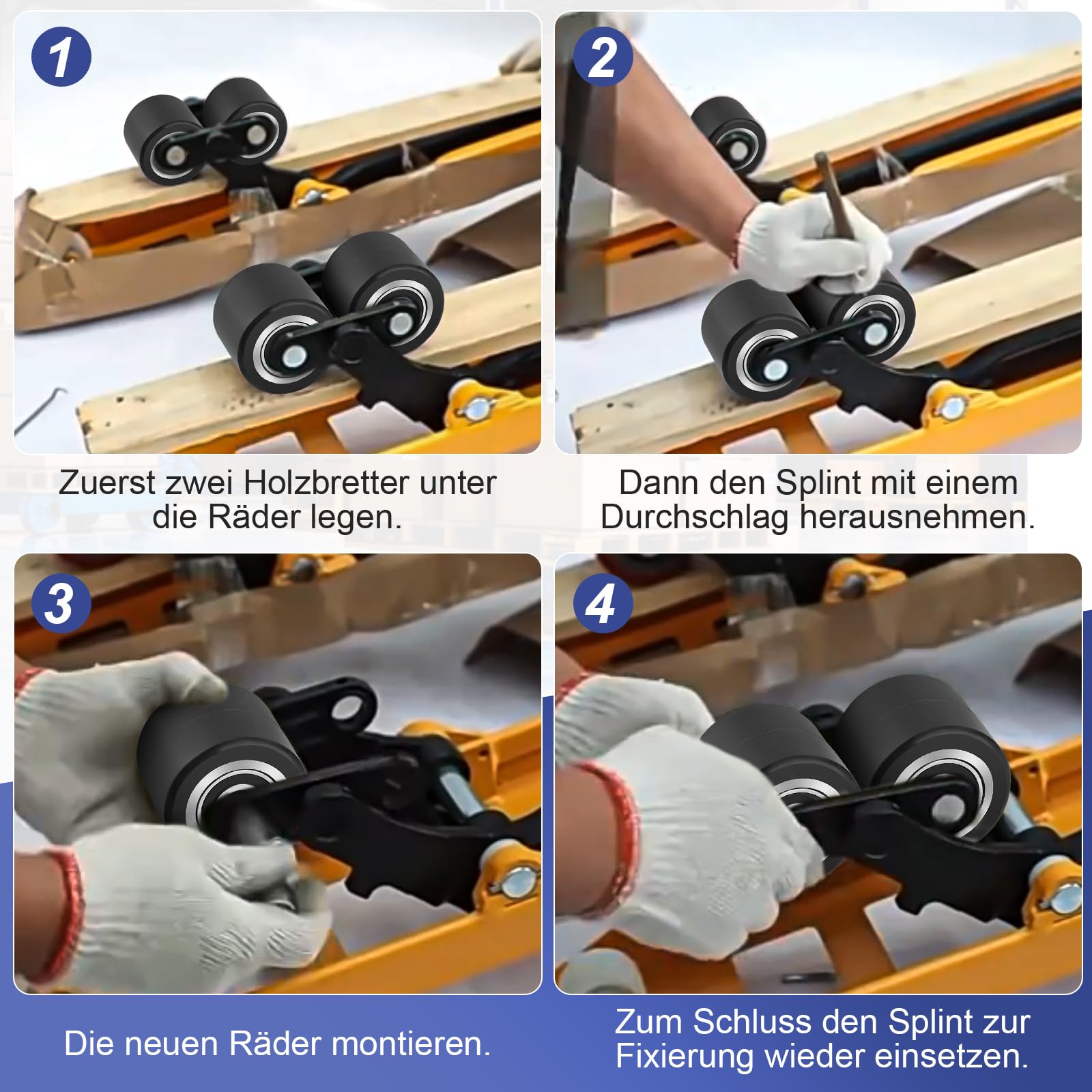 1

Zuerst zwei Holzbretter unter die Räder legen.

2

Dann den Splint mit einem Durchschlag herausnehmen.

3

Die neuen Räder montieren.

4

Zum Schluss den Splint zur Fixierung wieder einsetzen.