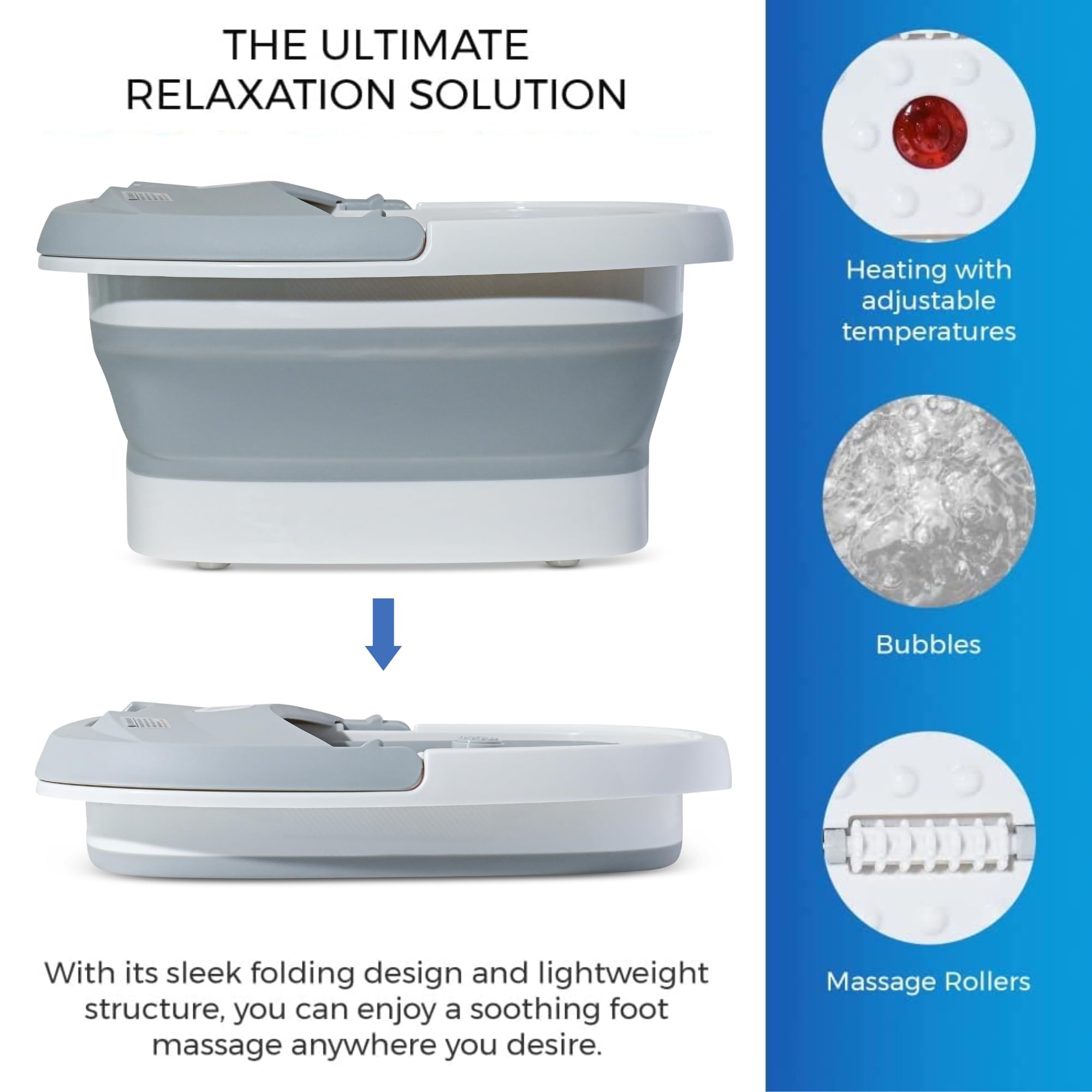 THE ULTIMATE RELAXATION SOLUTION

With its sleek folding design and lightweight structure, you can enjoy a soothing foot massage anywhere you desire.

Heating with adjustable temperatures

Bubbles

Massage Rollers