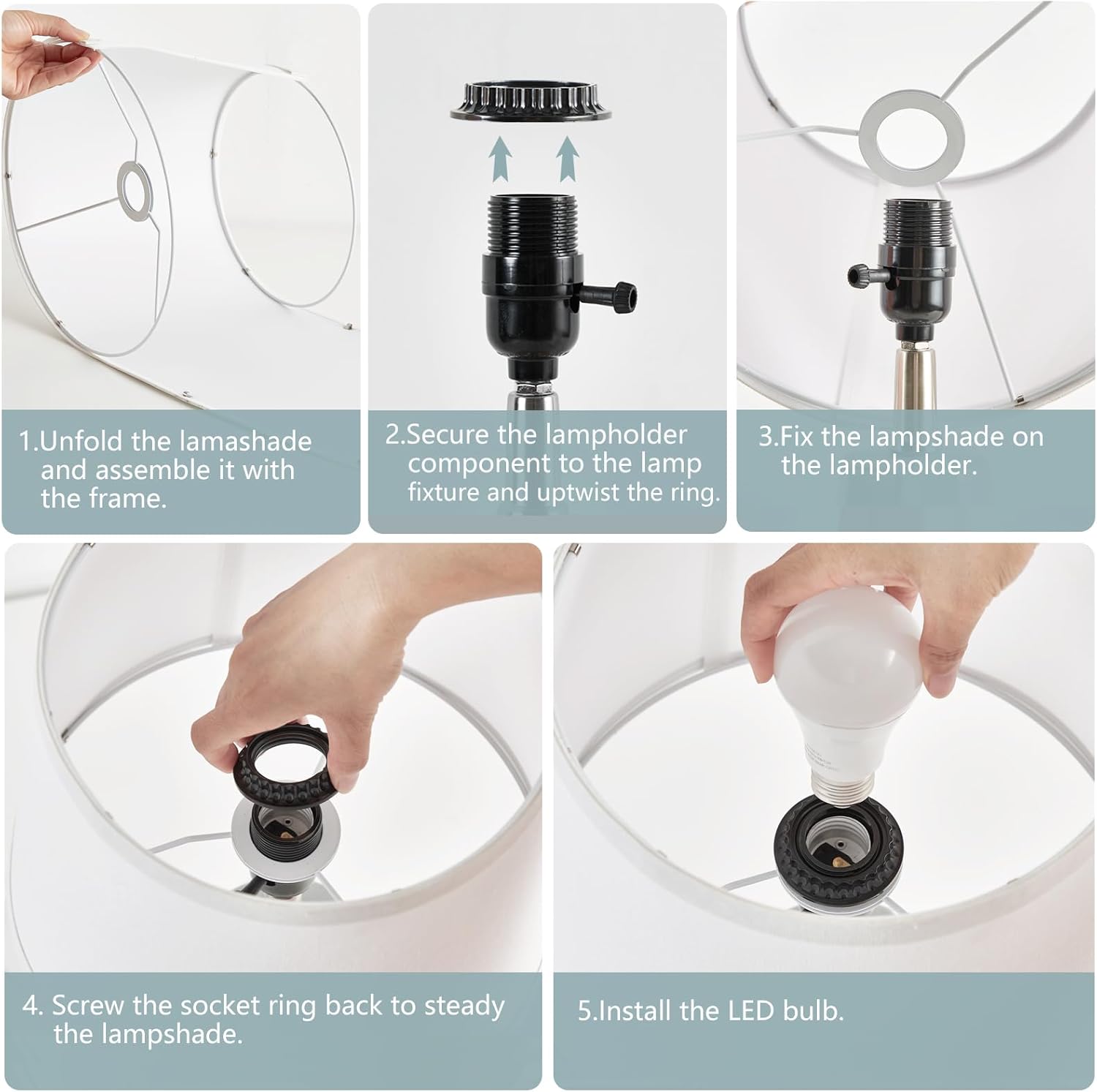 1.Unfold the lamashade and assemble it with the frame.

2.Secure the lampholder component to the lamp fixture and uptwist the ring.

3.Fix the lampshade on the lampholder.

4. Screw the socket ring back to steady the lampshade.

5.Install the LED bulb.