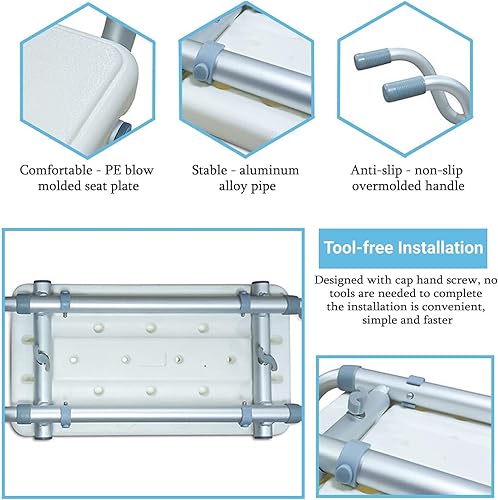 Comfortable - PE blow molded seat plate

Stable - aluminum alloy pipe

Anti-slip - non-slip overmolded handle

Tool-free Installation

Designed with cap hand screw, no tools are needed to complete the installation is convenient, simple and faster