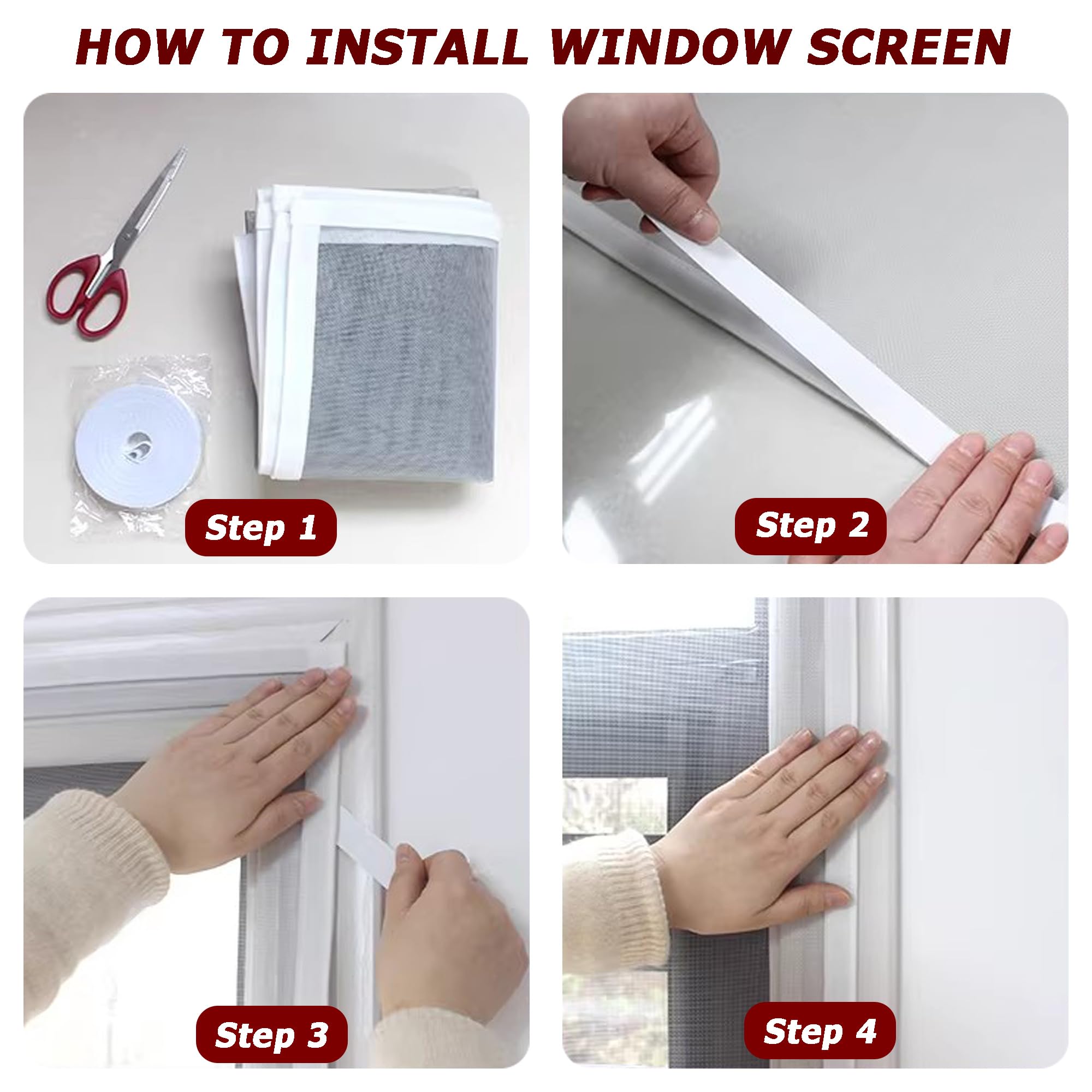 HOW TO INSTALL WINDOW SCREEN

Step 1

Step 2

Step 3

Step 4