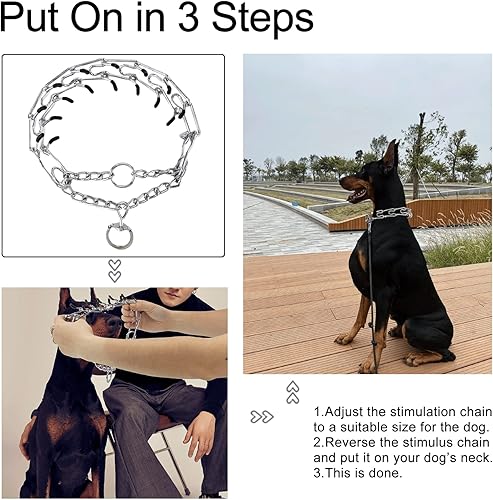 Put On in 3 Steps

1.Adjust the stimulation chain to a suitable size for the dog.
2.Reverse the stimulus chain and put it on your dog's neck.
3.This is done.