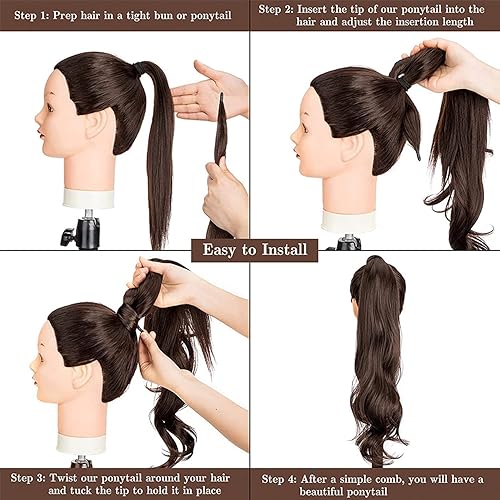 Step 1: Prep hair in a tight bun or ponytail

Step 2: Insert the tip of our ponytail into the hair and adjust the insertion length

Easy to Install

Step 3: Twist our ponytail around your hair and tuck the tip to hold it in place

Step 4: After a simple comb, you will have a beautiful ponytail