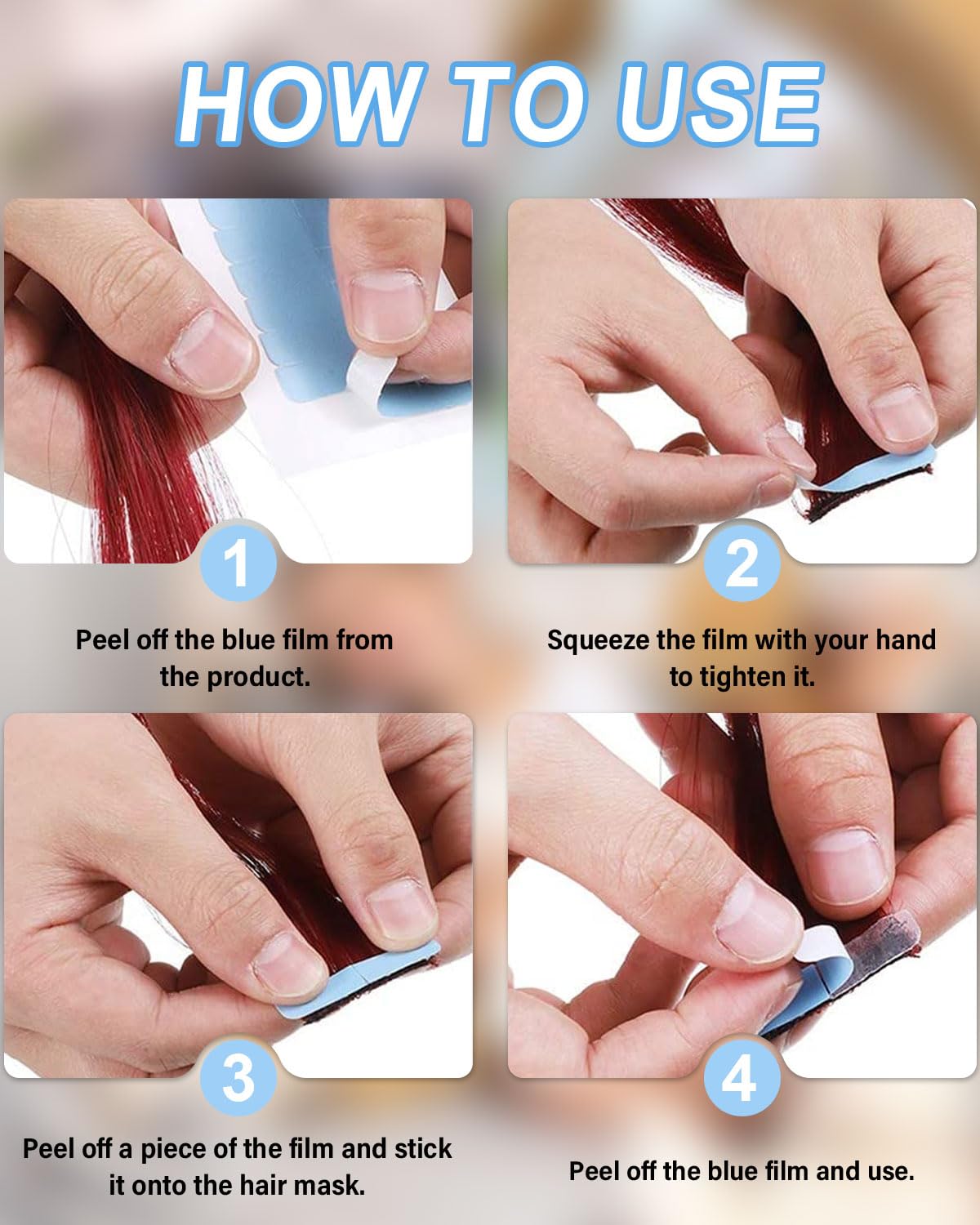 HOW TO USE

1

Peel off the blue film from the product.

2

Squeeze the film with your hand to tighten it.

3

Peel off a piece of the film and stick it onto the hair mask.

4

Peel off the blue film and use.