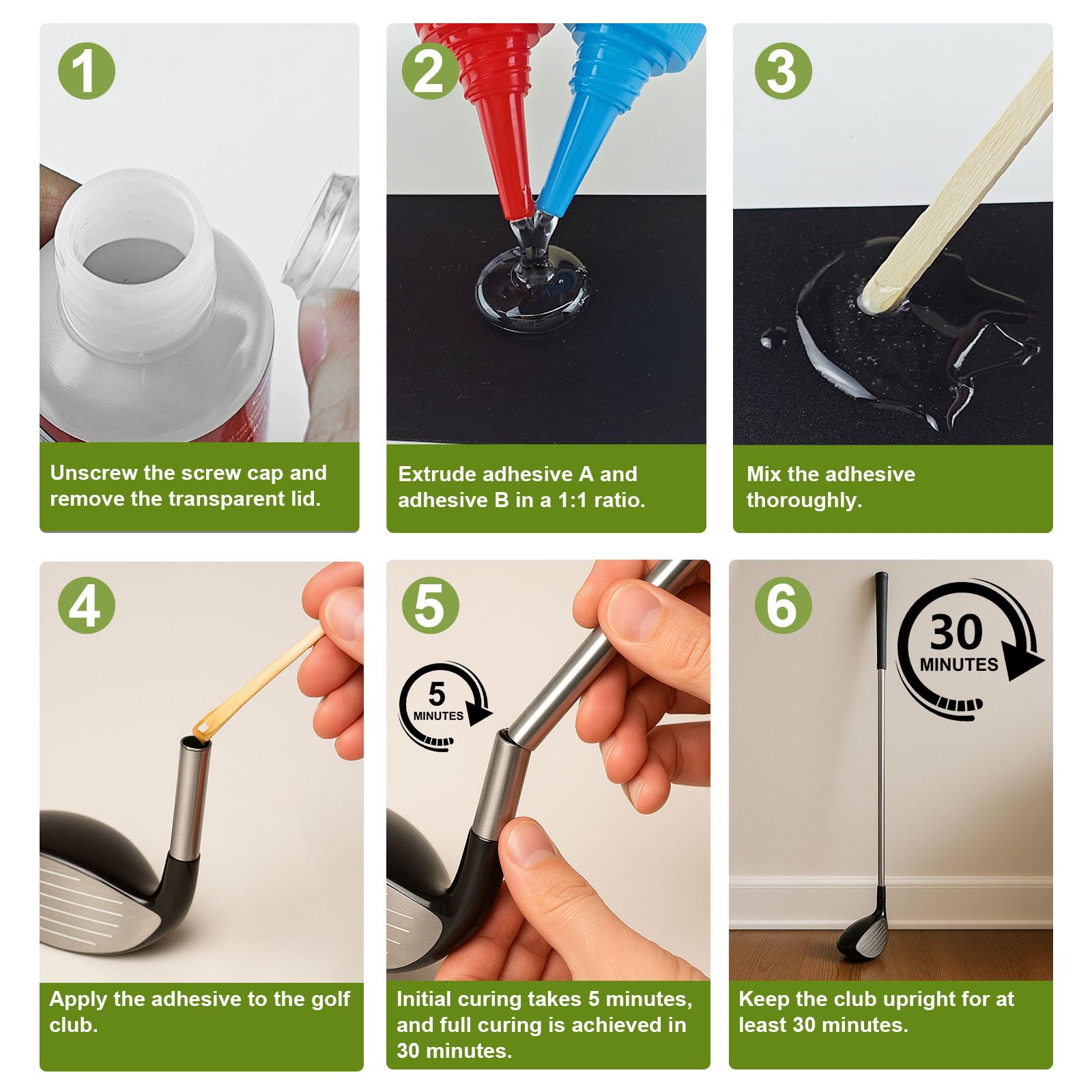 1

Unscrew the screw cap and remove the transparent lid.

2

Extrude adhesive A and adhesive B in a 1:1 ratio.

3

Mix the adhesive thoroughly.

4

Apply the adhesive to the golf club.

5

5 MINUTES

Initial curing takes 5 minutes, and full curing is achieved in 30 minutes.

6

30 MINUTES

Keep the club upright for at least 30 minutes.