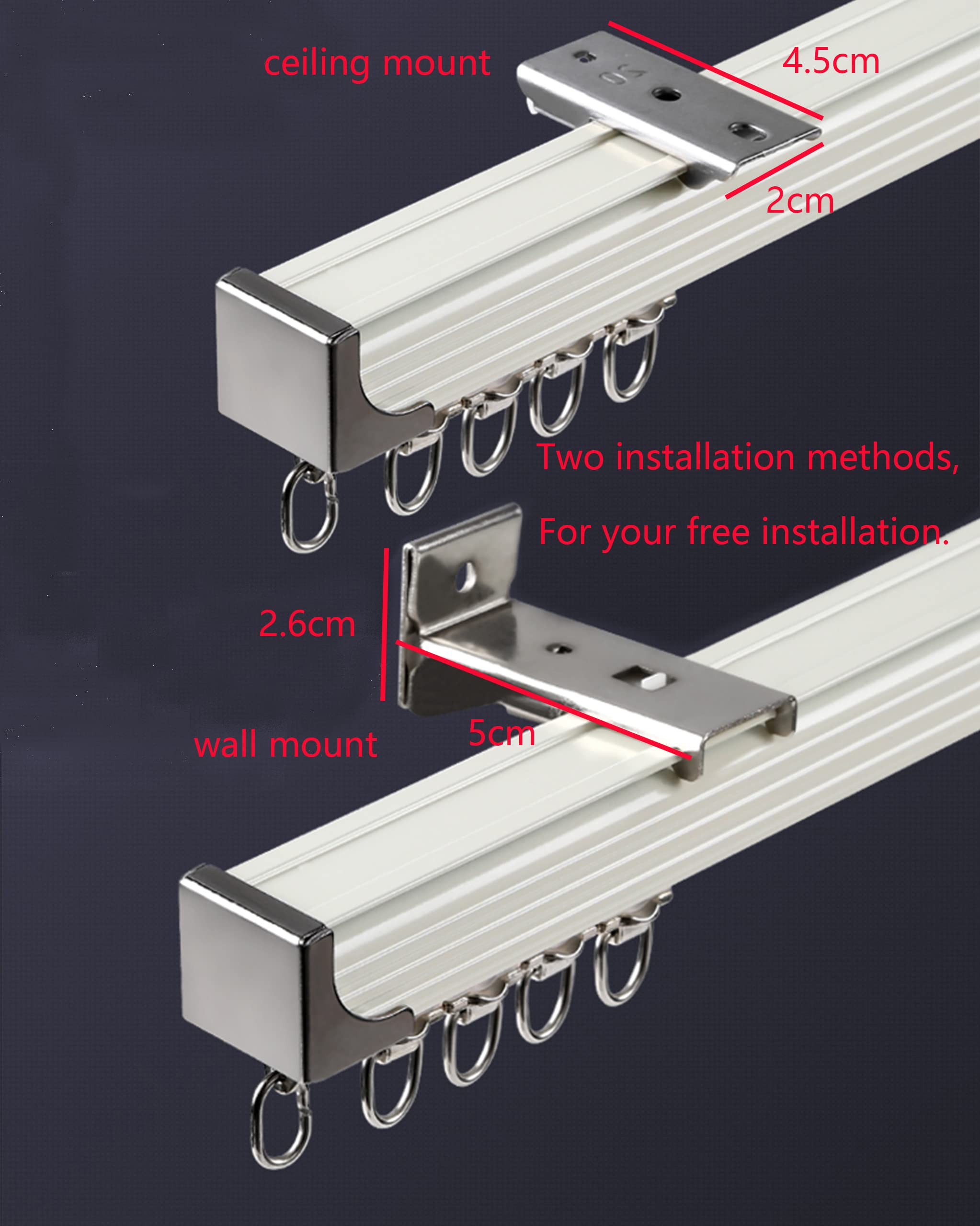 ceiling mount

4.5cm

2cm

Two installation methods,

For your free installation.

2.6cm

5cm

wall mount