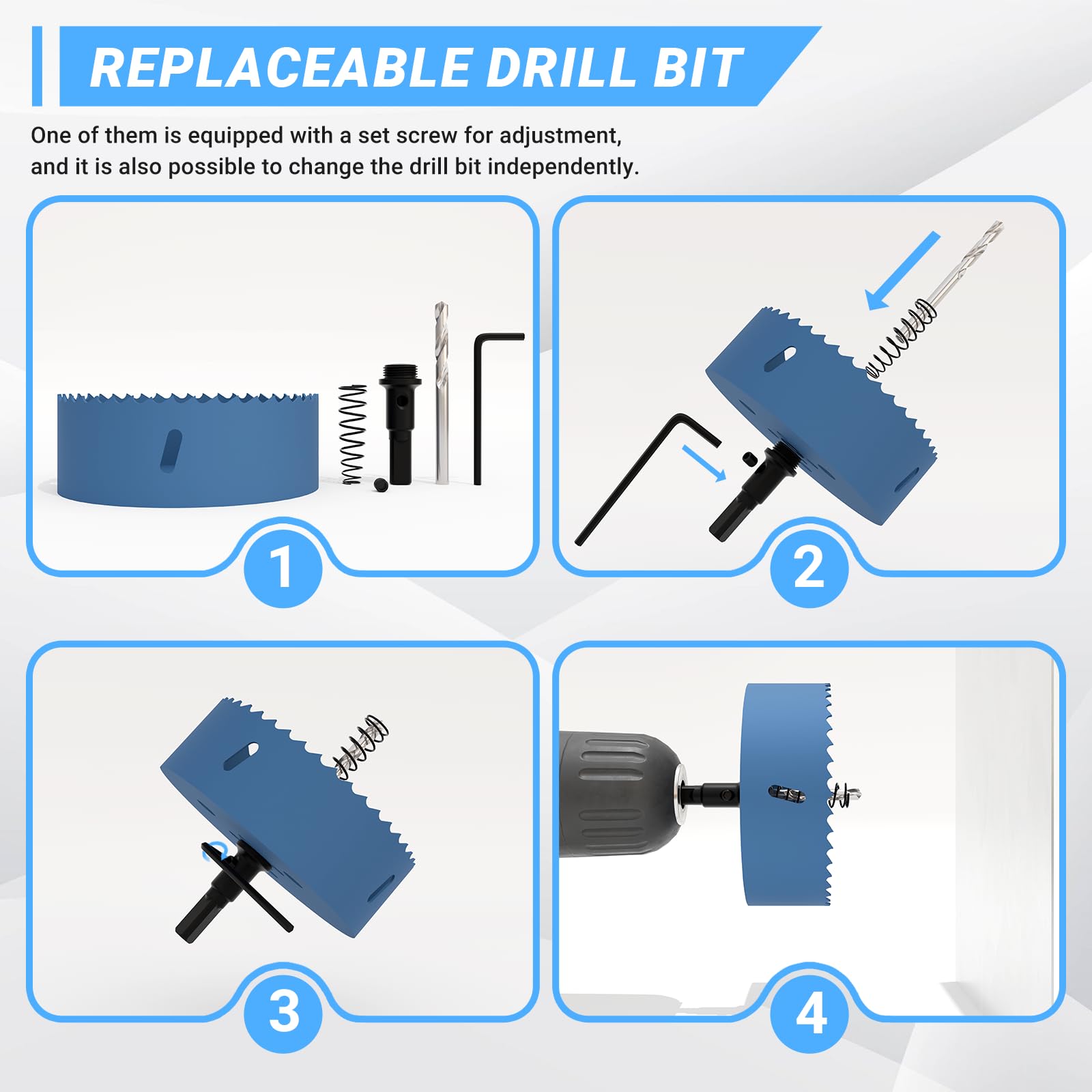 REPLACEABLE DRILL BIT

One of them is equipped with a set screw for adjustment, and it is also possible to change the drill bit independently.

1

2

3

4