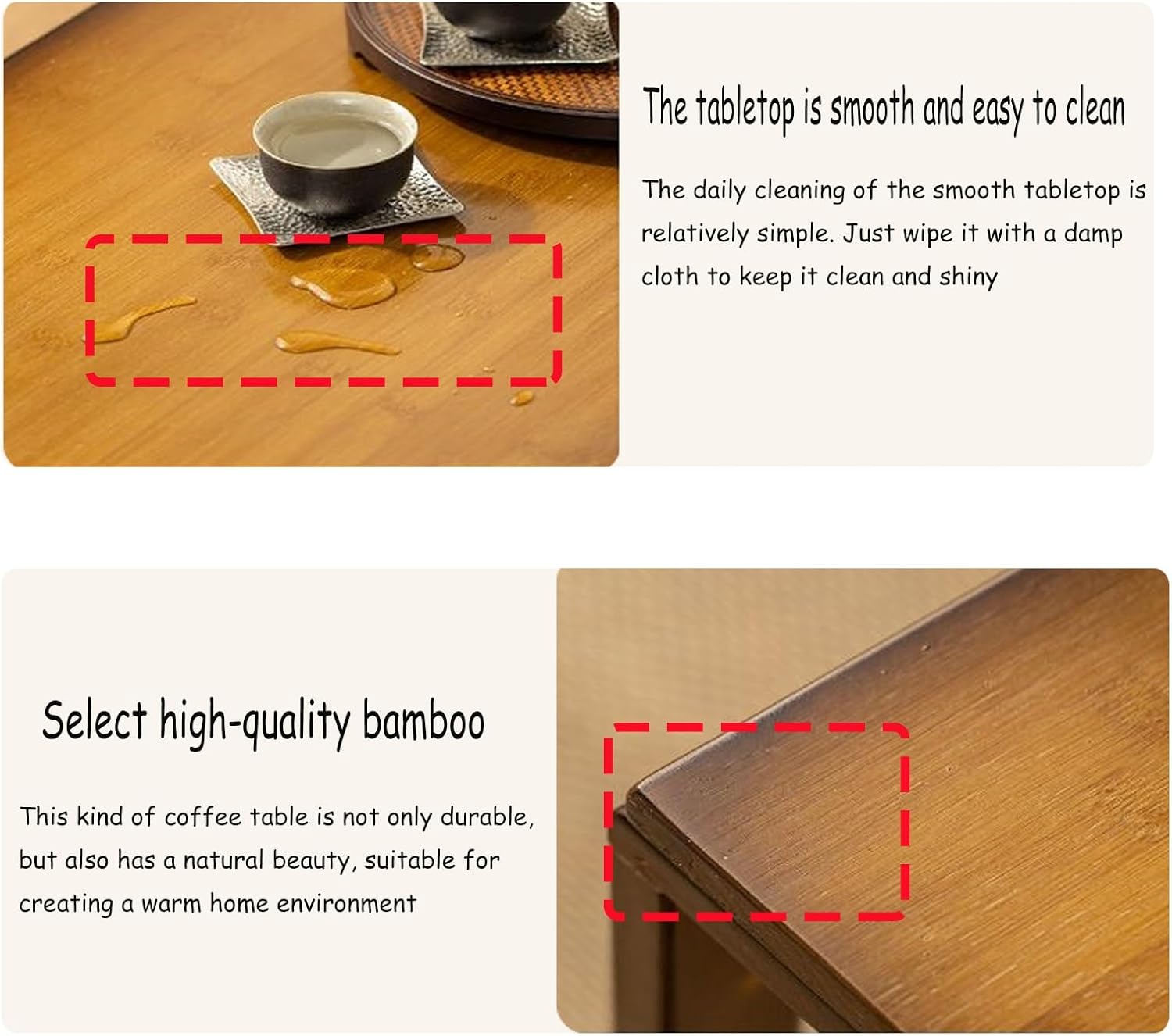 The tabletop is smooth and easy to clean

The daily cleaning of the smooth tabletop is relatively simple. Just wipe it with a damp cloth to keep it clean and shiny

Select high-quality bamboo

This kind of coffee table is not only durable, but also has a natural beauty, suitable for creating a warm home environment