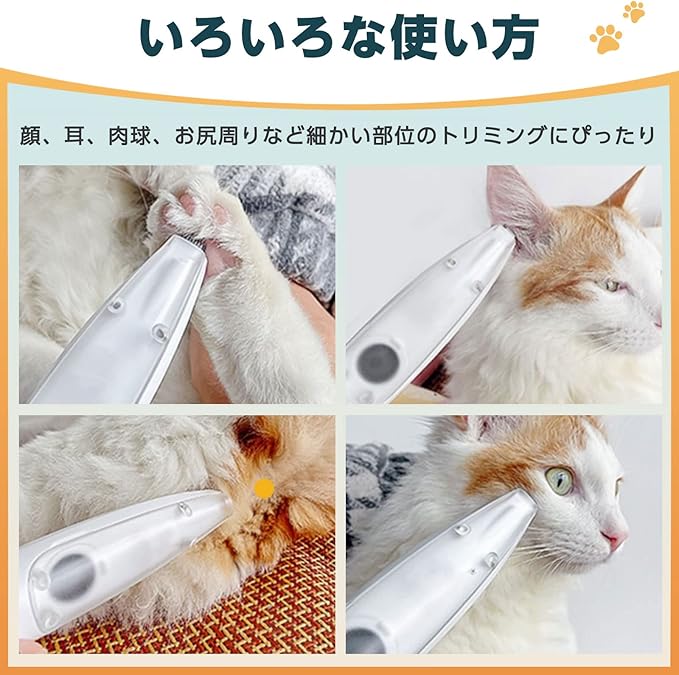 いろいろな使い方

顔、耳、肉球、お尻周りなど細かい部位のトリミングにぴったり