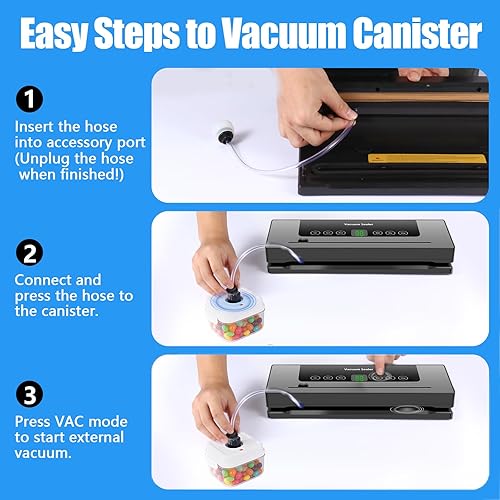 Easy Steps to Vacuum Canister

1
Insert the hose into accessory port (Unplug the hose when finished!)

2
Connect and press the hose to the canister.

Vacuum Sealer

3
Press VAC mode to start external vacuum.

Vacuum Sealer