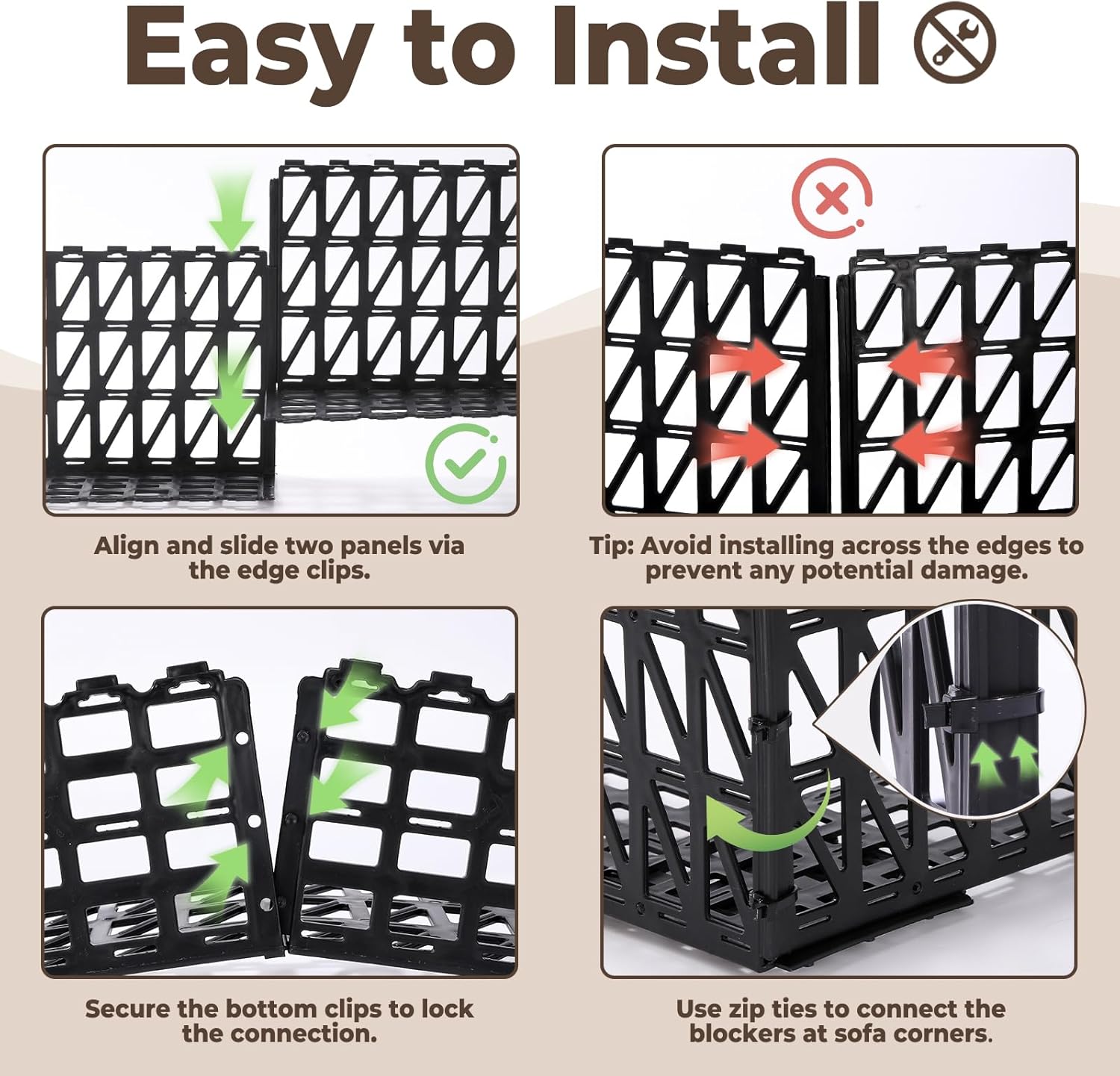 Easy to Install

Align and slide two panels via the edge clips.

Tip: Avoid installing across the edges to prevent any potential damage.

Secure the bottom clips to lock the connection.

Use zip ties to connect the blockers at sofa corners.