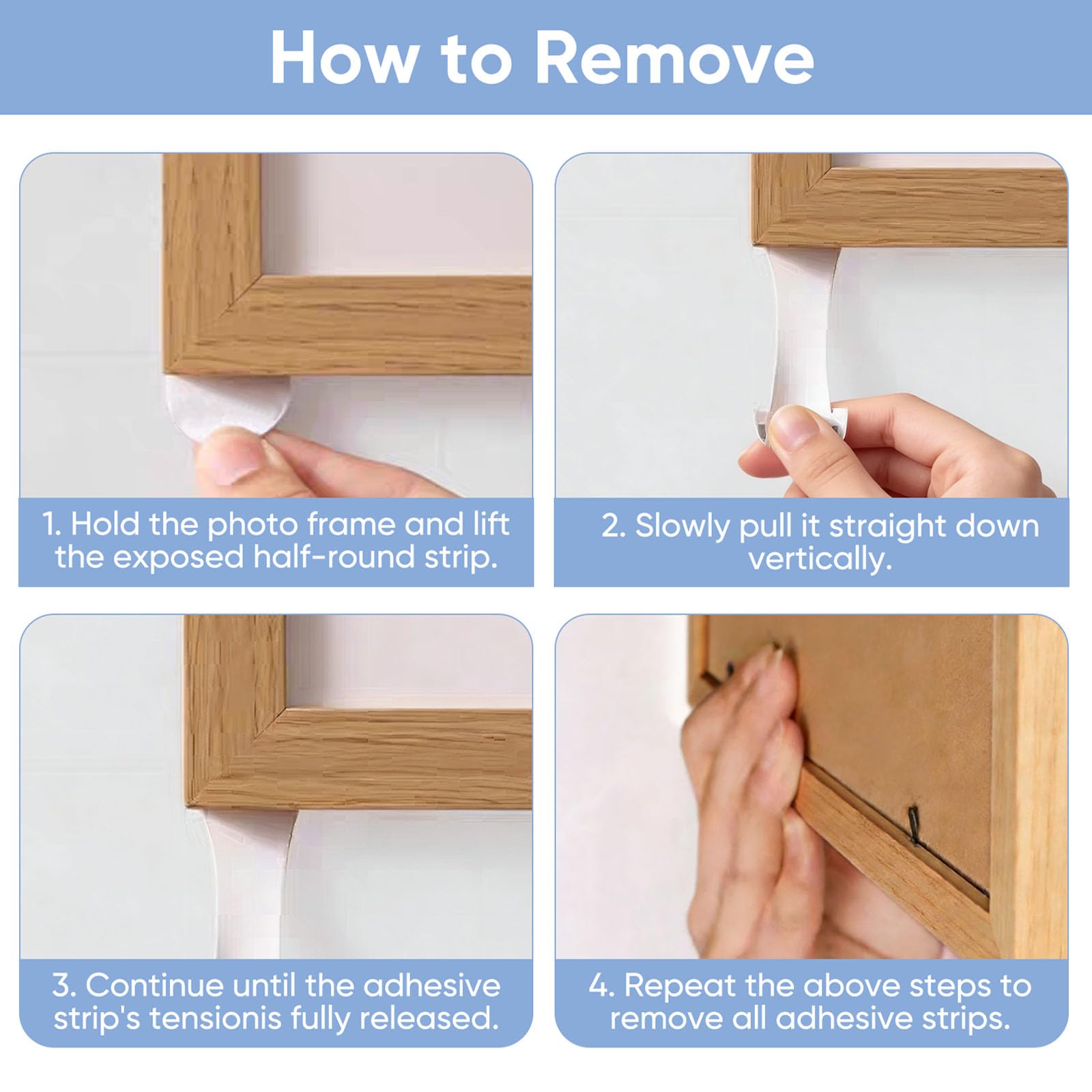 How to Remove

1. Hold the photo frame and lift the exposed half-round strip.

2. Slowly pull it straight down vertically.

3. Continue until the adhesive strip's tensionis fully released.

4. Repeat the above steps to remove all adhesive strips.