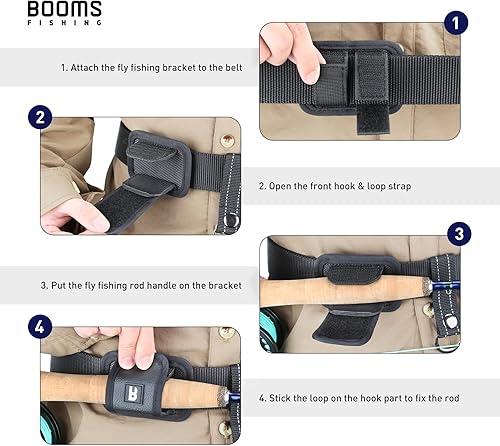 BOOMS
FISHING

1

1. Attach the fly fishing bracket to the belt

2

2. Open the front hook & loop strap

3

3. Put the fly fishing rod handle on the bracket

4

4. Stick the loop on the hook part to fix the rod