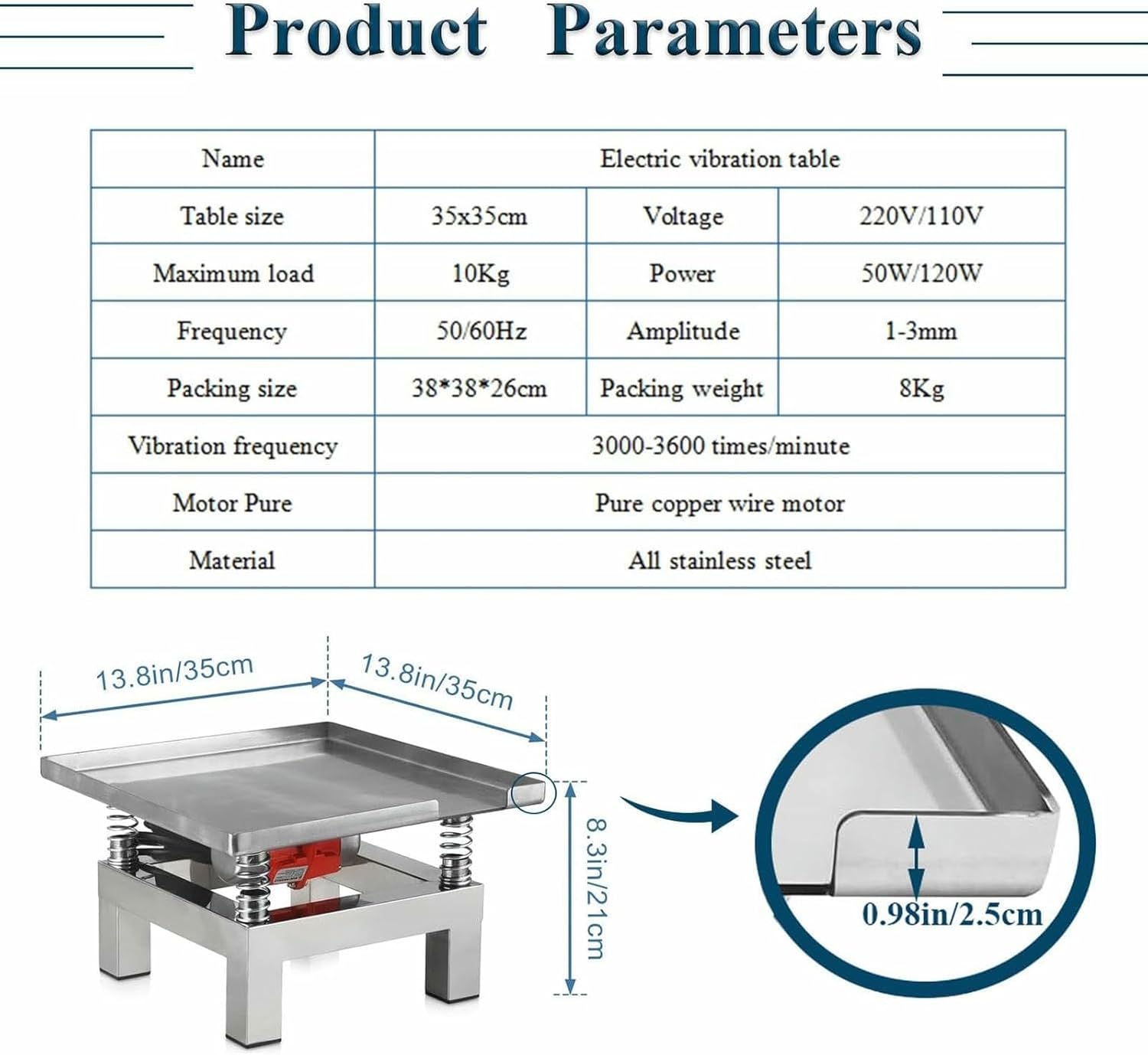 Product Parameters

| Name | Electric vibration table | | |
|---|---|---|---|
| Table size | 35x35cm | Voltage | 220V/110V |
| Maximum load | 10Kg | Power | 50W/120W |
| Frequency | 50/60Hz | Amplitude | 1-3mm |
| Packing size | 38*38*26cm | Packing weight | 8Kg |
| Vibration frequency | 3000-3600 times/minute | | |
| Motor Pure | Pure copper wire motor | | |
| Material | All stainless steel | | |

13.8in/35cm

13.8in/35cm

8.3in/21cm

0.98in/2.5cm