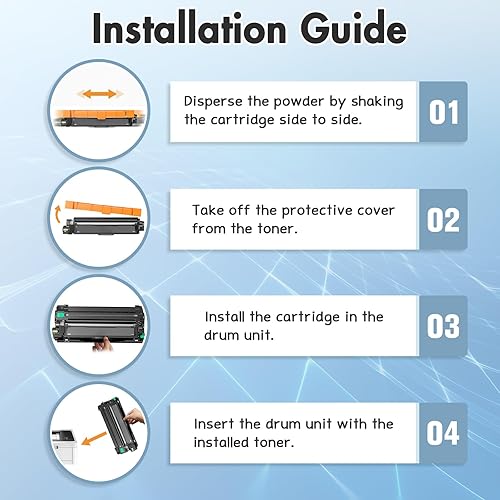 Installation Guide

Disperse the powder by shaking the cartridge side to side.

01

Take off the protective cover from the toner.

02

Install the cartridge in the drum unit.

03

Insert the drum unit with the installed toner.

04