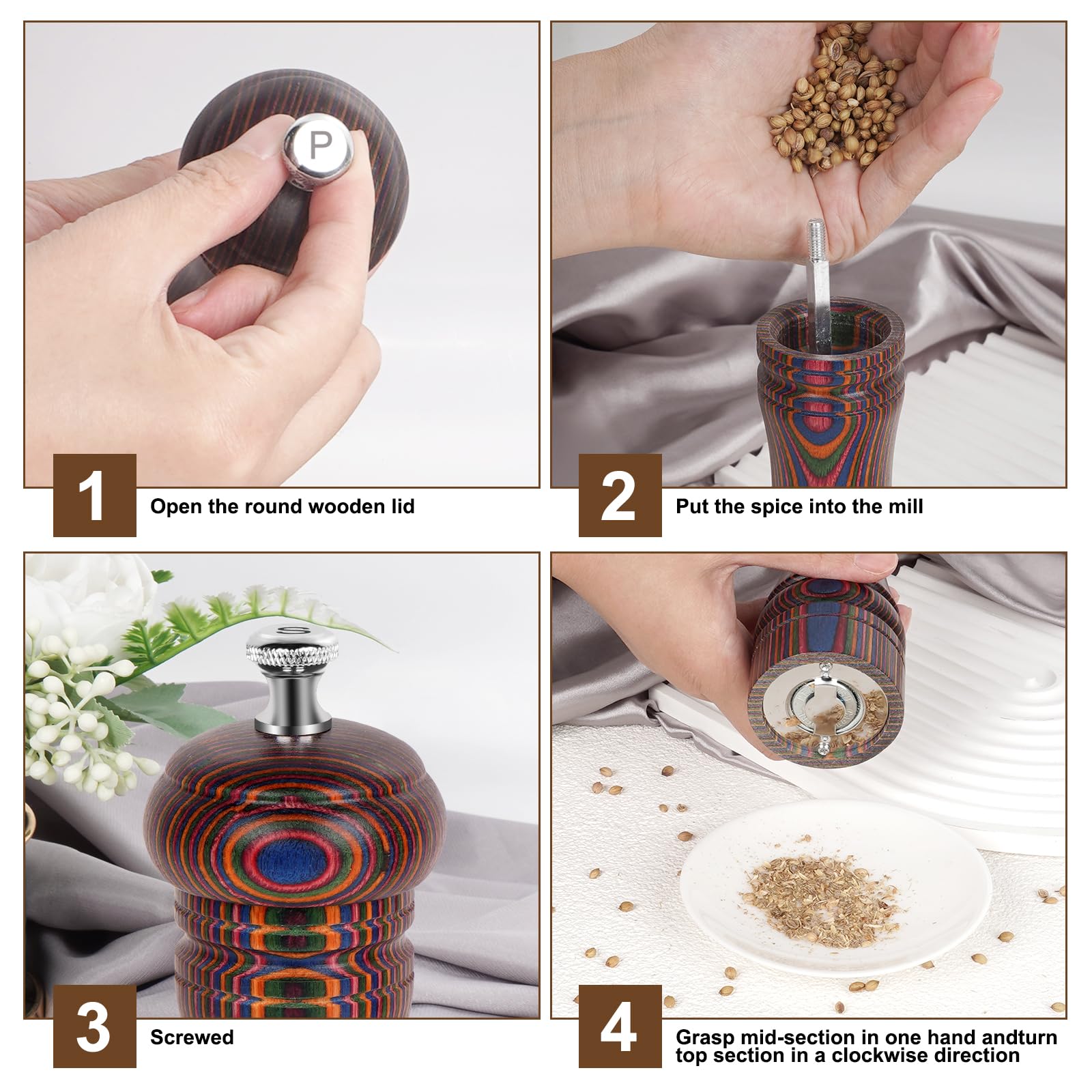 P

1 Open the round wooden lid

2 Put the spice into the mill

S

3 Screwed

4 Grasp mid-section in one hand andturn top section in a clockwise direction