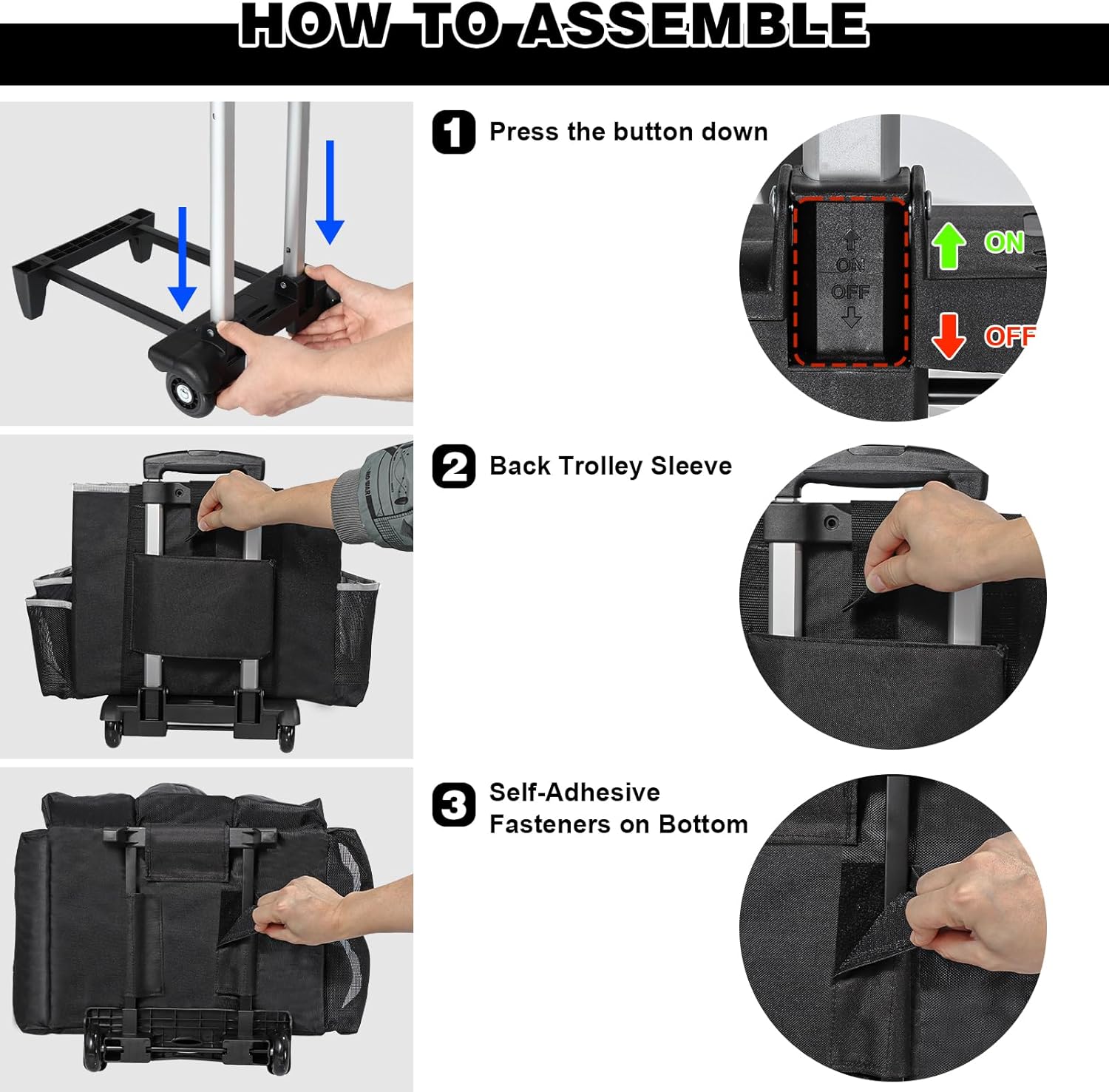 HOW TO ASSEMBLE

1 Press the button down

ON
OFF

ON
OFF

2 Back Trolley Sleeve

3 Self-Adhesive Fasteners on Bottom