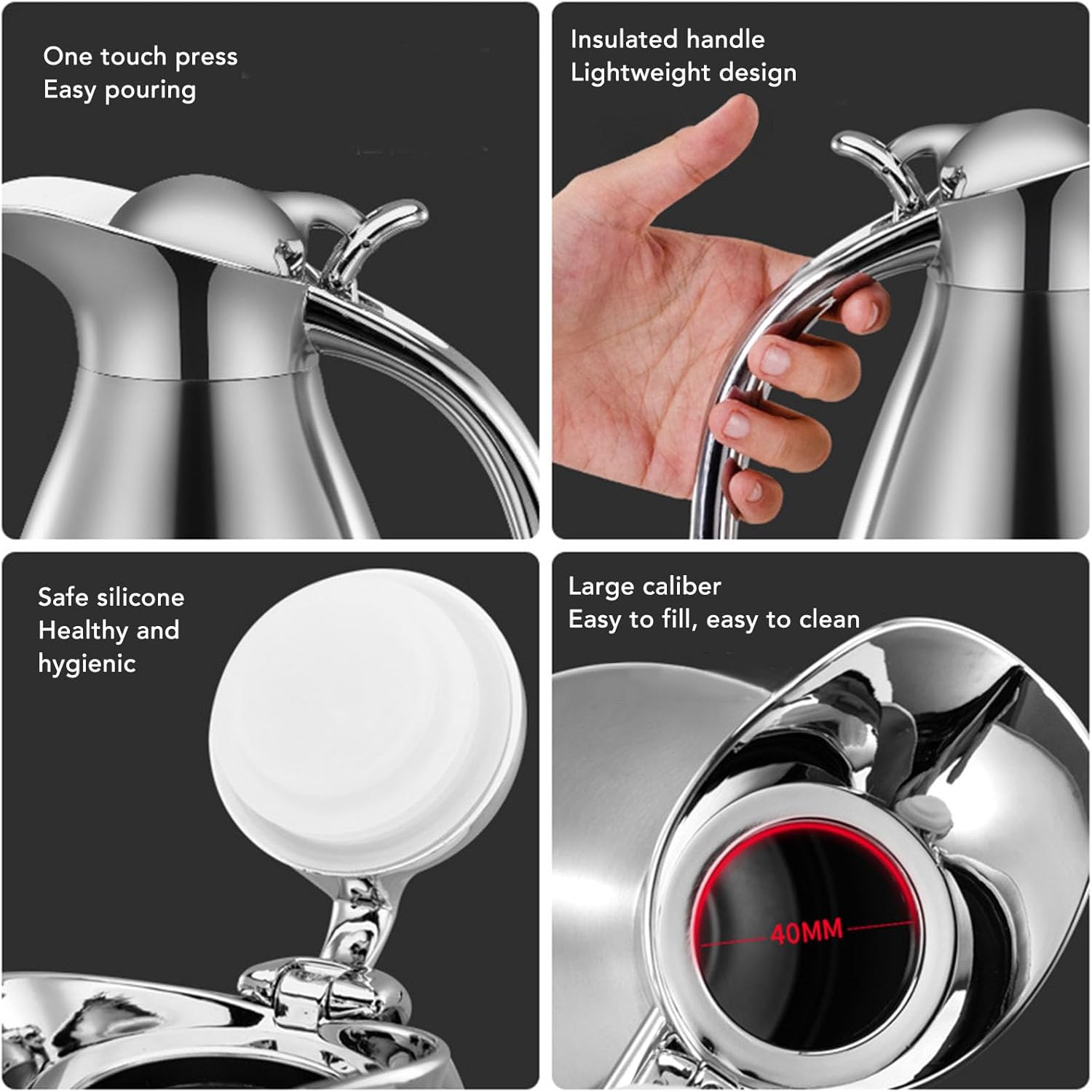 One touch press
Easy pouring

Insulated handle
Lightweight design

Safe silicone
Healthy and
hygienic

Large caliber
Easy to fill, easy to clean

40MM