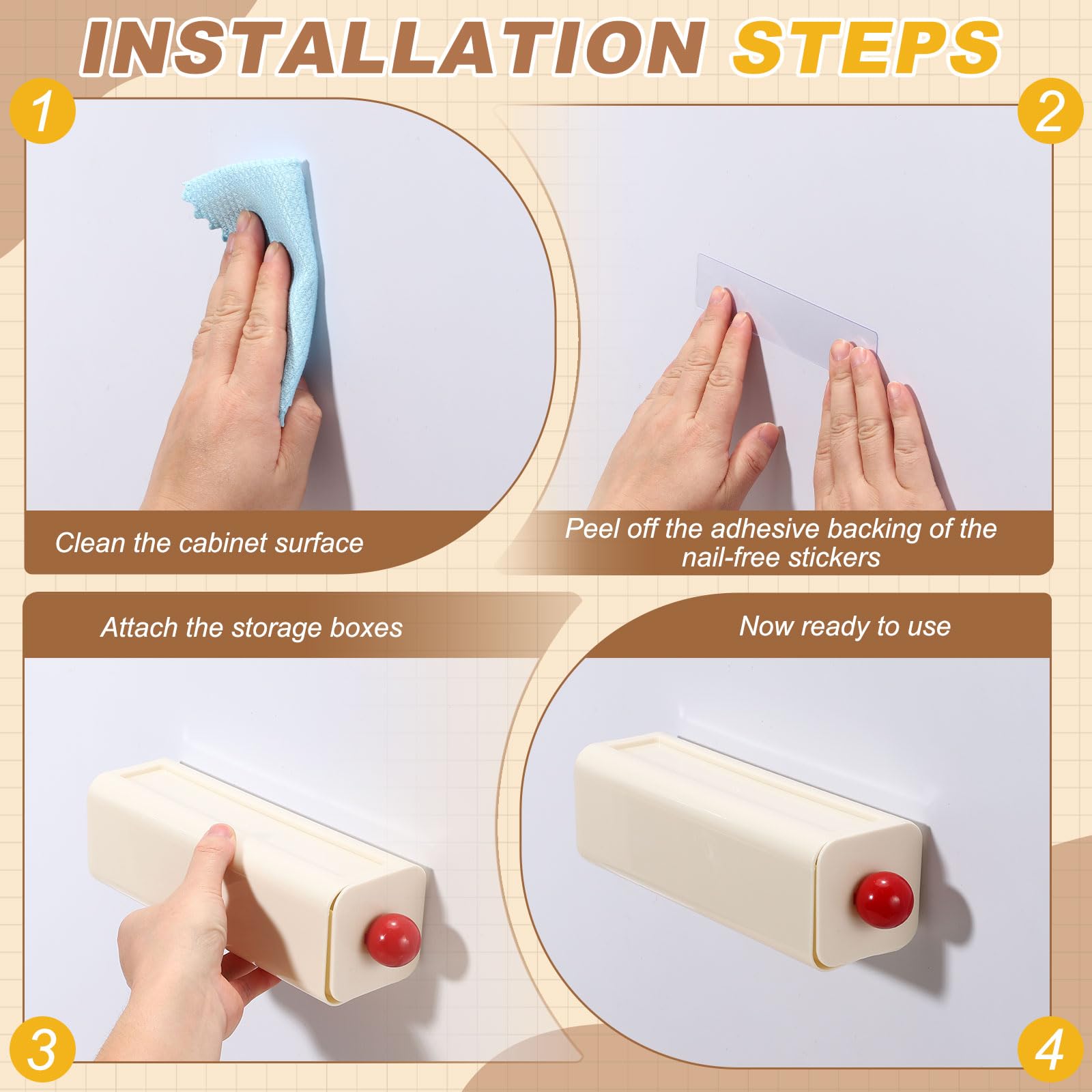 INSTALLATION STEPS

1

Clean the cabinet surface

2

Peel off the adhesive backing of the nail-free stickers

Attach the storage boxes

3

Now ready to use

4