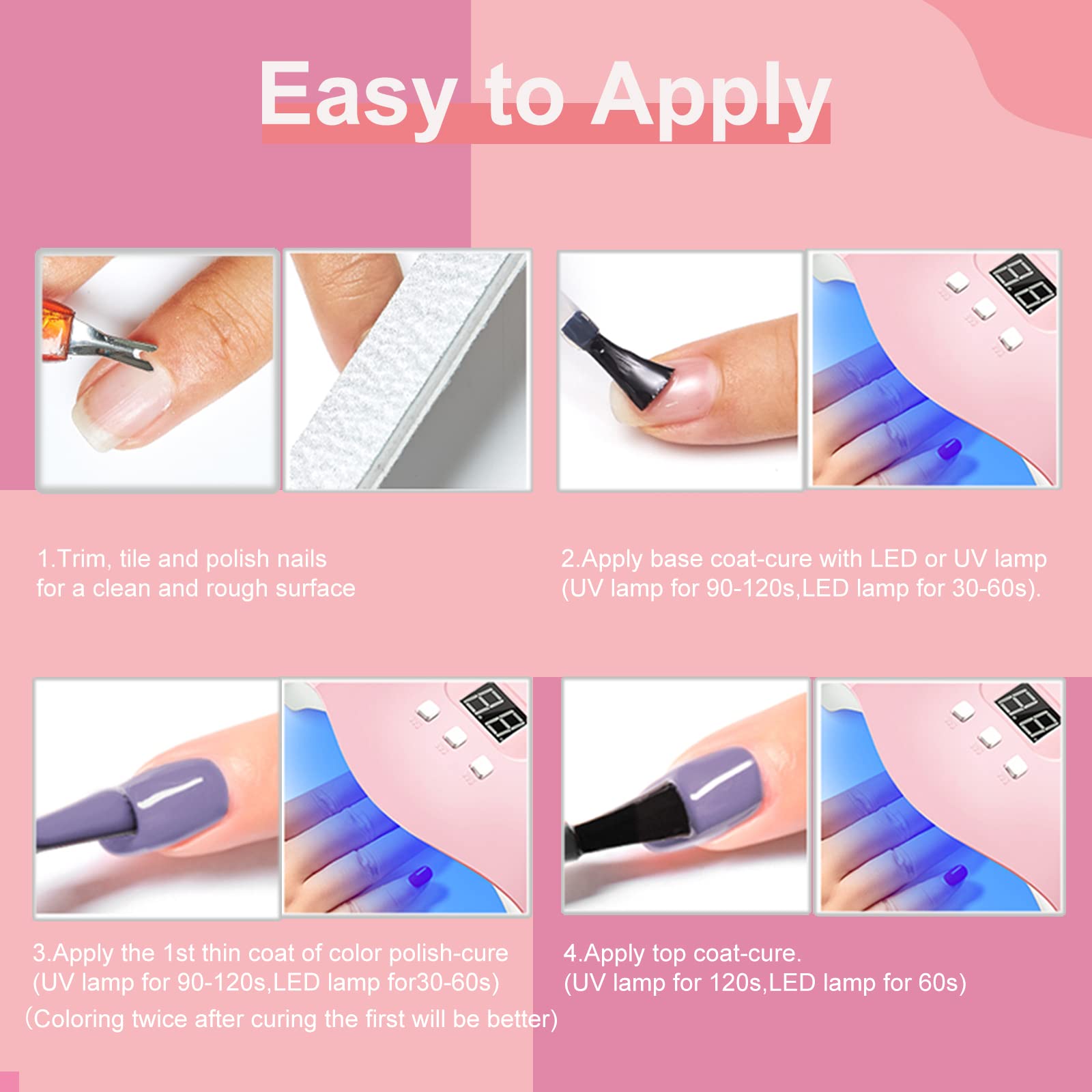 Easy to Apply

1.Trim, tile and polish nails for a clean and rough surface

2.Apply base coat-cure with LED or UV lamp (UV lamp for 90-120s,LED lamp for 30-60s).

3.Apply the 1st thin coat of color polish-cure (UV lamp for 90-120s,LED lamp for30-60s) （Coloring twice after curing the first will be better)

4.Apply top coat-cure. (UV lamp for 120s,LED lamp for 60s)