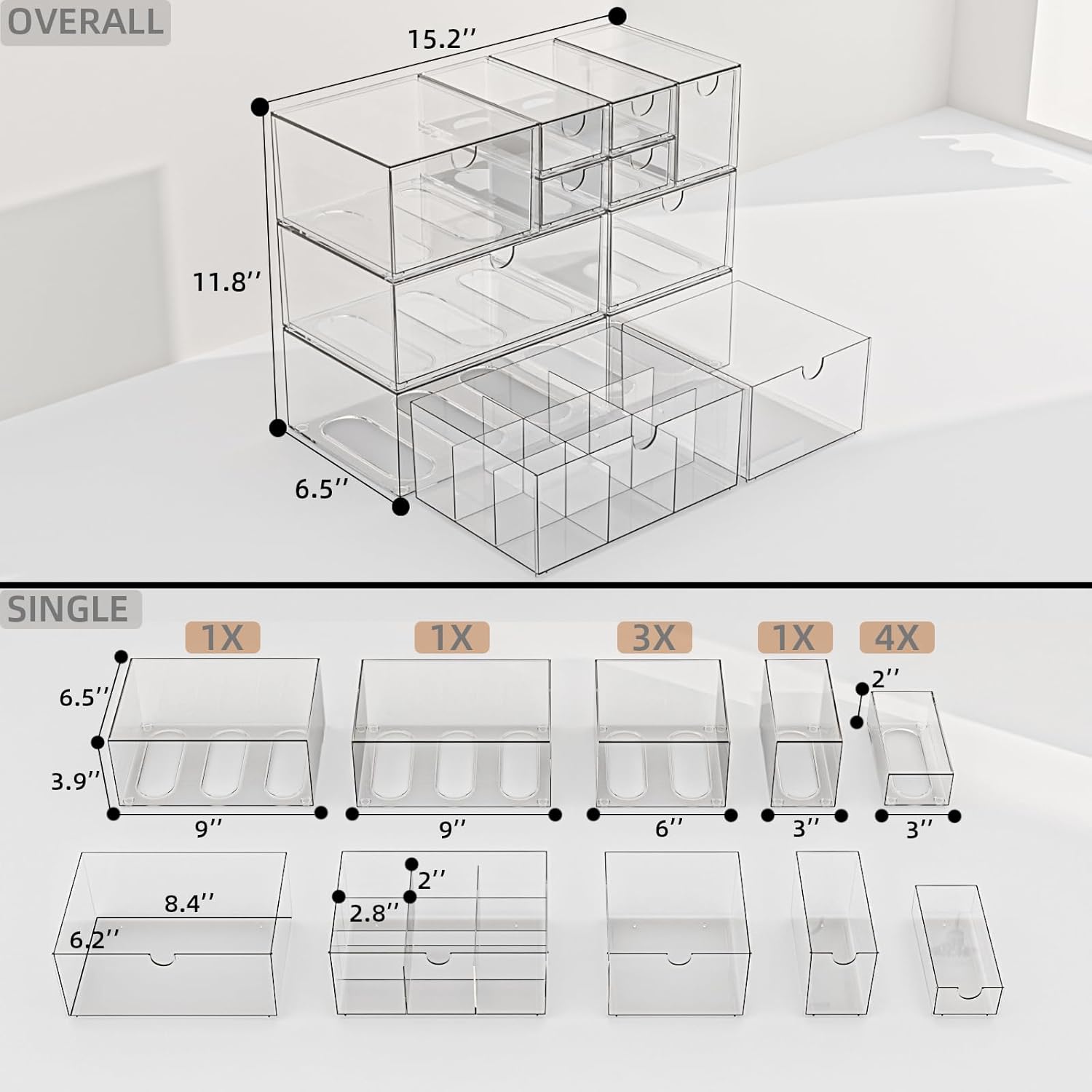 OVERALL

15.2''

11.8''

6.5''

SINGLE

1X

1X

3X

1X

4X

6.5''

3.9''

9''

9''

6''

3''

2''

3''

8.4''

6.2''

2''

2.8''